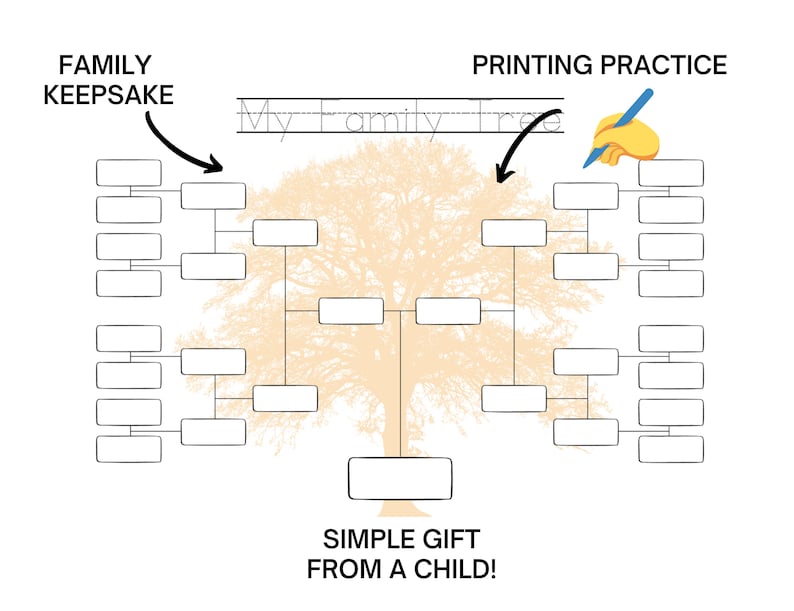 FAMILY KEEPSAKE

PRINTING PRACTICE

My Family Tree

SIMPLE GIFT FROM A CHILD!