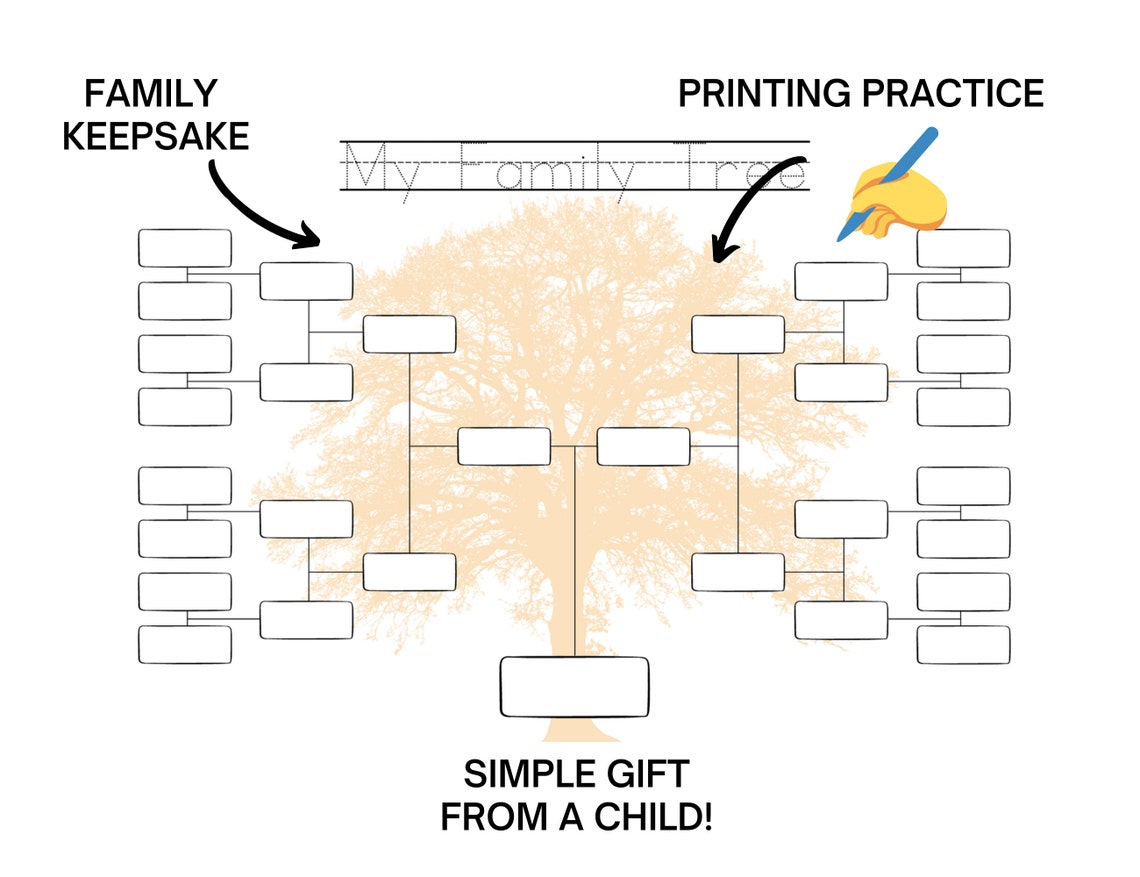 FAMILY KEEPSAKE

PRINTING PRACTICE

My Family Tree

SIMPLE GIFT FROM A CHILD!