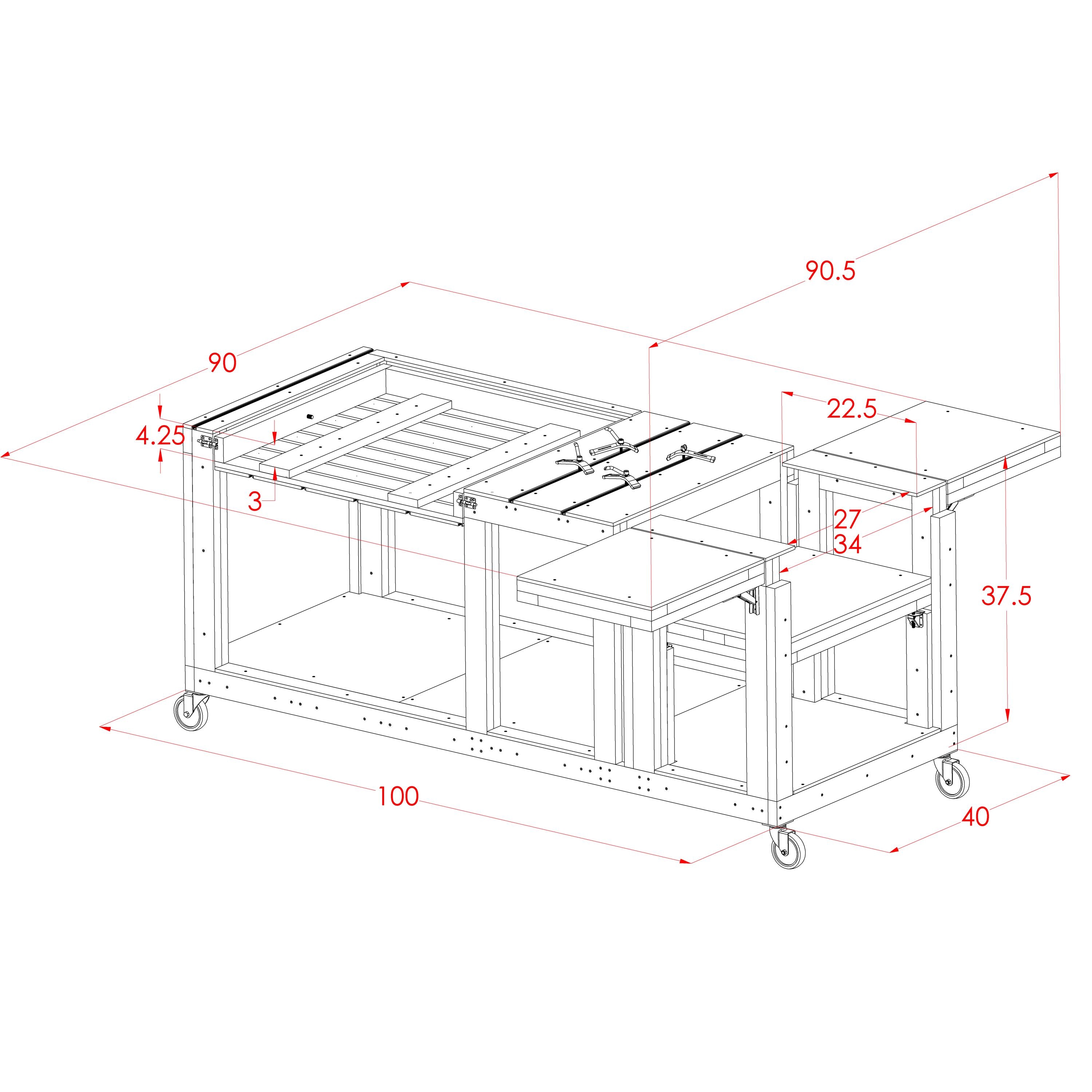 90.5
90
22.5
4.25
3
27
34
37.5
100
40