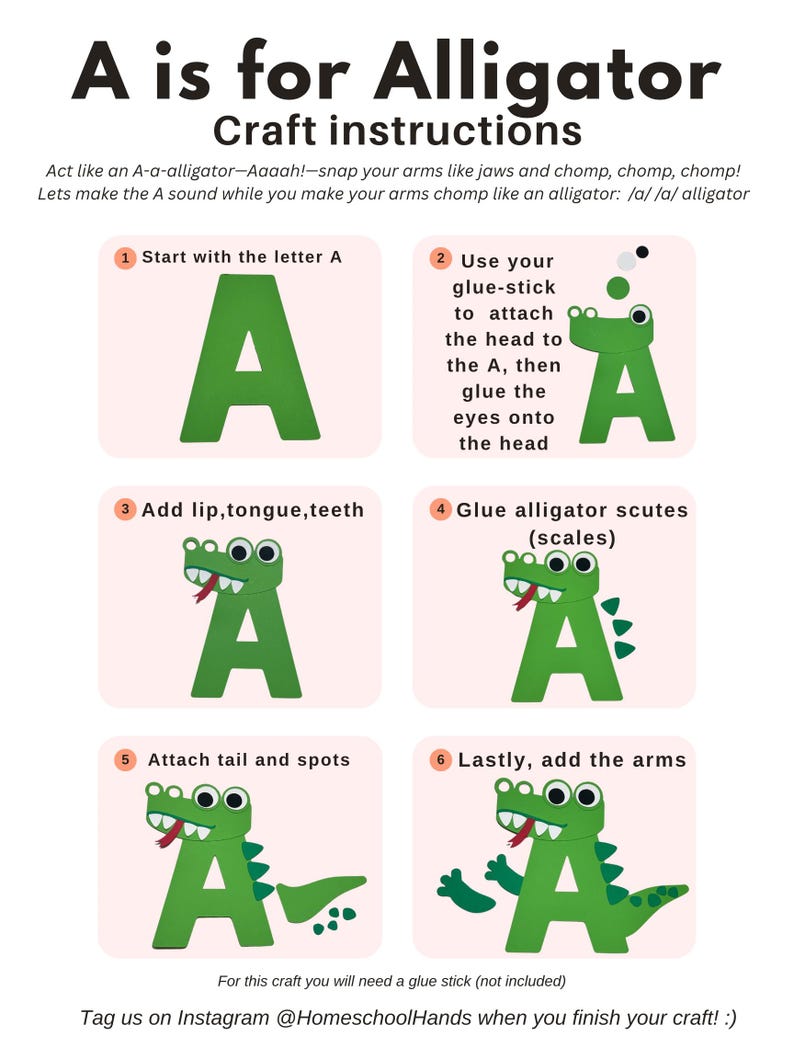 A is for Alligator
Craft instructions

Act like an A-a-alligator—Aaaah!—snap your arms like jaws and chomp, chomp, chomp! Lets make the A sound while you make your arms chomp like an alligator: /a/ /a/ alligator

1 Start with the letter A

2 Use your glue-stick to attach the head to the A, then glue the eyes onto the head

3 Add lip,tongue,teeth

4 Glue alligator scutes (scales)

5 Attach tail and spots

6 Lastly, add the arms

For this craft you will need a glue stick (not included)

Tag us on Instagram @HomeschoolHands when you finish your craft! :)