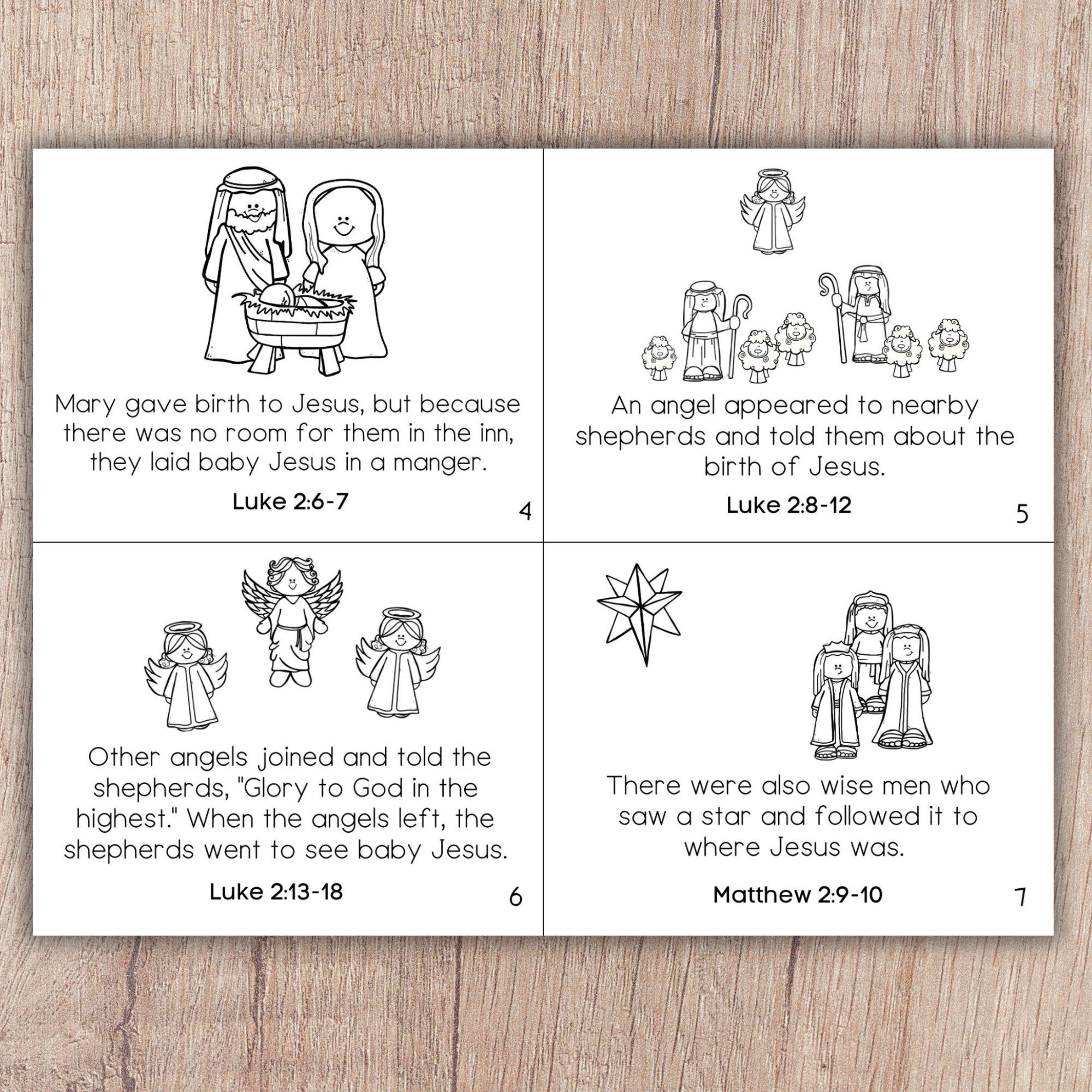 Mary gave birth to Jesus, but because there was no room for them in the inn, they laid baby Jesus in a manger.

Luke 2:6-7

4

An angel appeared to nearby shepherds and told them about the birth of Jesus.

Luke 2:8-12

5

Other angels joined and told the shepherds, "Glory to God in the highest." When the angels left, the shepherds went to see baby Jesus.

Luke 2:13-18

6

There were also wise men who saw a star and followed it to where Jesus was.

Matthew 2:9-10

7