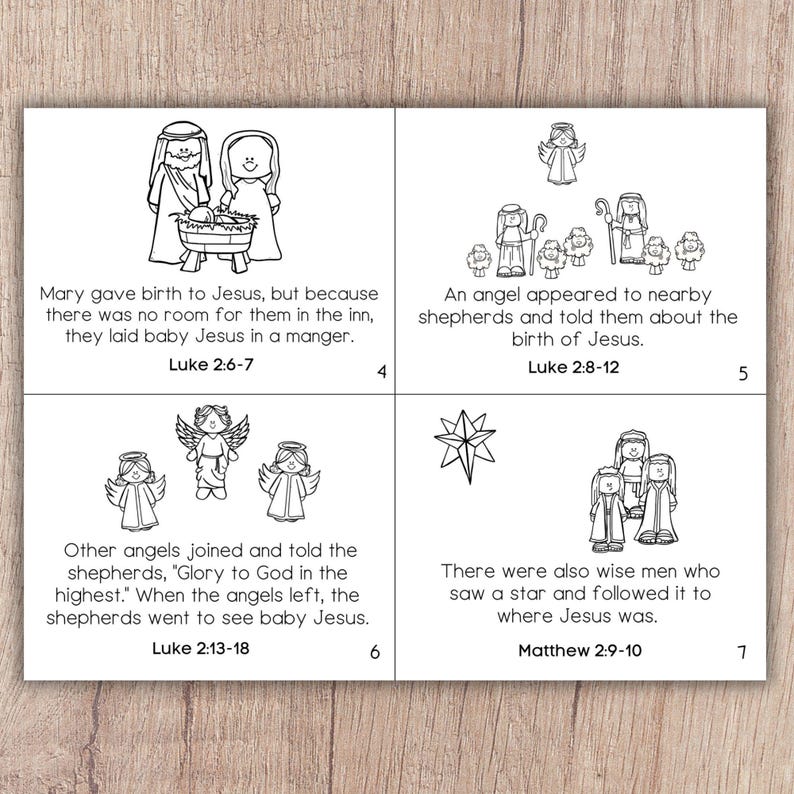 Mary gave birth to Jesus, but because there was no room for them in the inn, they laid baby Jesus in a manger.

Luke 2:6-7

4

An angel appeared to nearby shepherds and told them about the birth of Jesus.

Luke 2:8-12

5

Other angels joined and told the shepherds, "Glory to God in the highest." When the angels left, the shepherds went to see baby Jesus.

Luke 2:13-18

6

There were also wise men who saw a star and followed it to where Jesus was.

Matthew 2:9-10

7