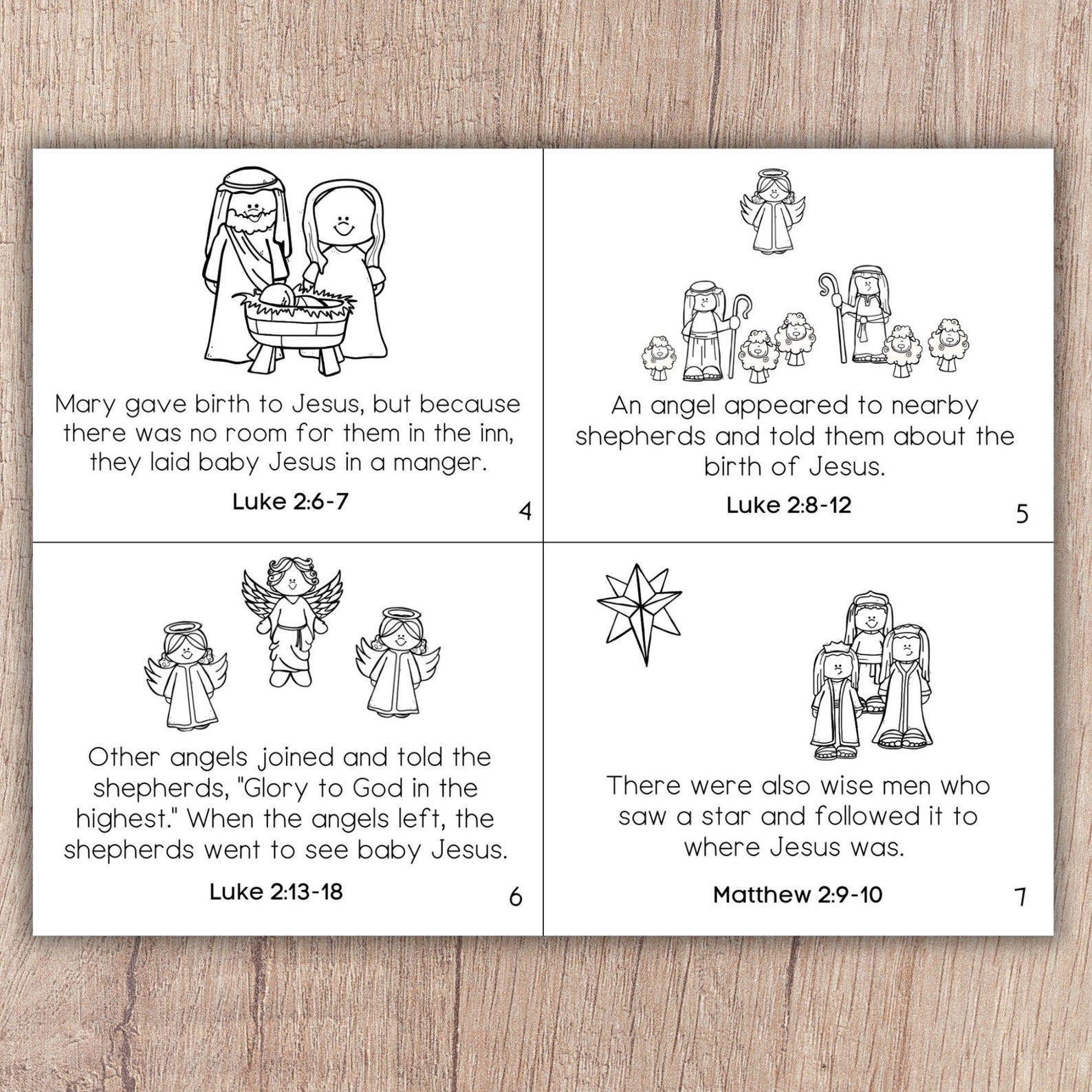 Mary gave birth to Jesus, but because there was no room for them in the inn, they laid baby Jesus in a manger.

Luke 2:6-7

4

An angel appeared to nearby shepherds and told them about the birth of Jesus.

Luke 2:8-12

5

Other angels joined and told the shepherds, "Glory to God in the highest." When the angels left, the shepherds went to see baby Jesus.

Luke 2:13-18

6

There were also wise men who saw a star and followed it to where Jesus was.

Matthew 2:9-10

7