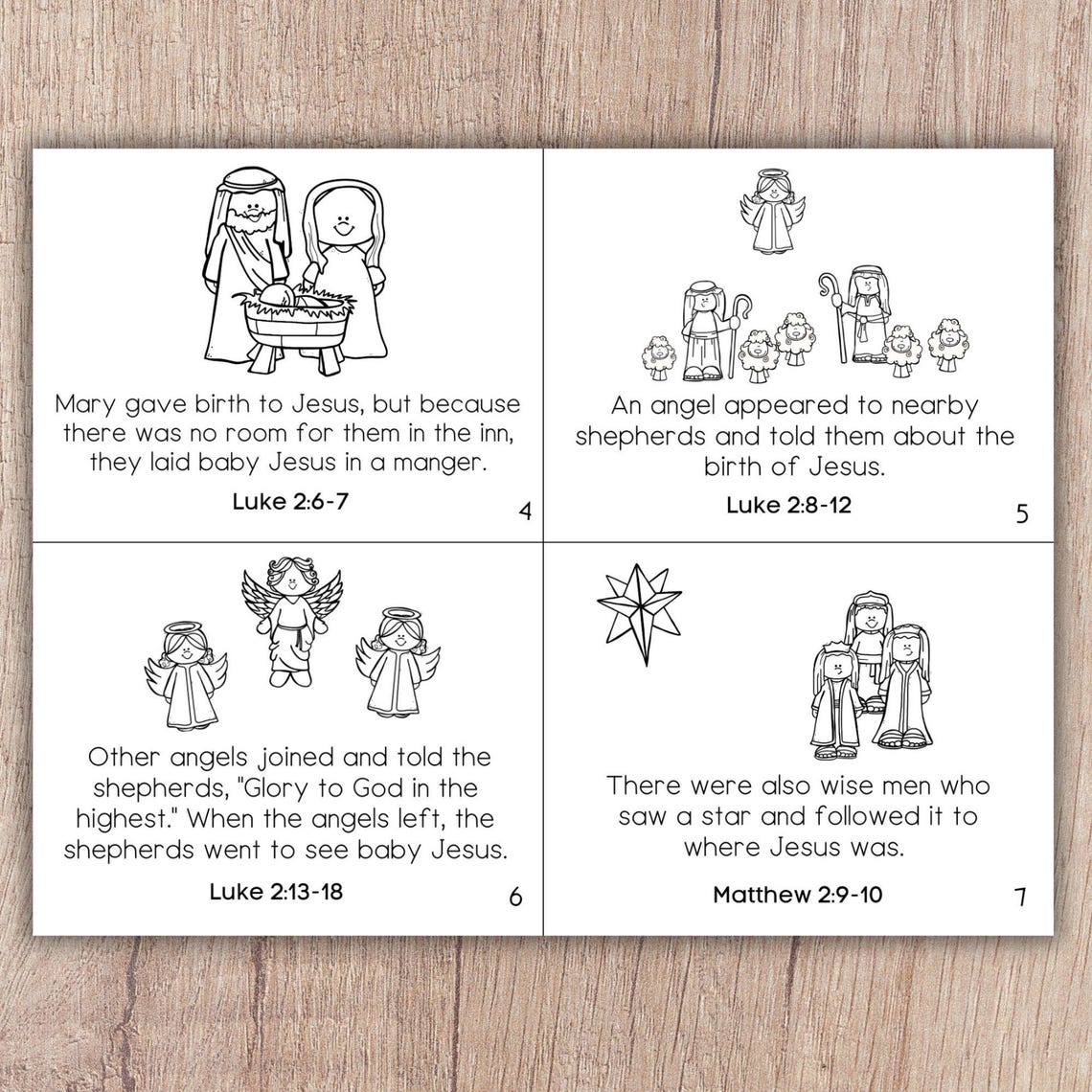 Mary gave birth to Jesus, but because there was no room for them in the inn, they laid baby Jesus in a manger.

Luke 2:6-7

4

An angel appeared to nearby shepherds and told them about the birth of Jesus.

Luke 2:8-12

5

Other angels joined and told the shepherds, "Glory to God in the highest." When the angels left, the shepherds went to see baby Jesus.

Luke 2:13-18

6

There were also wise men who saw a star and followed it to where Jesus was.

Matthew 2:9-10

7