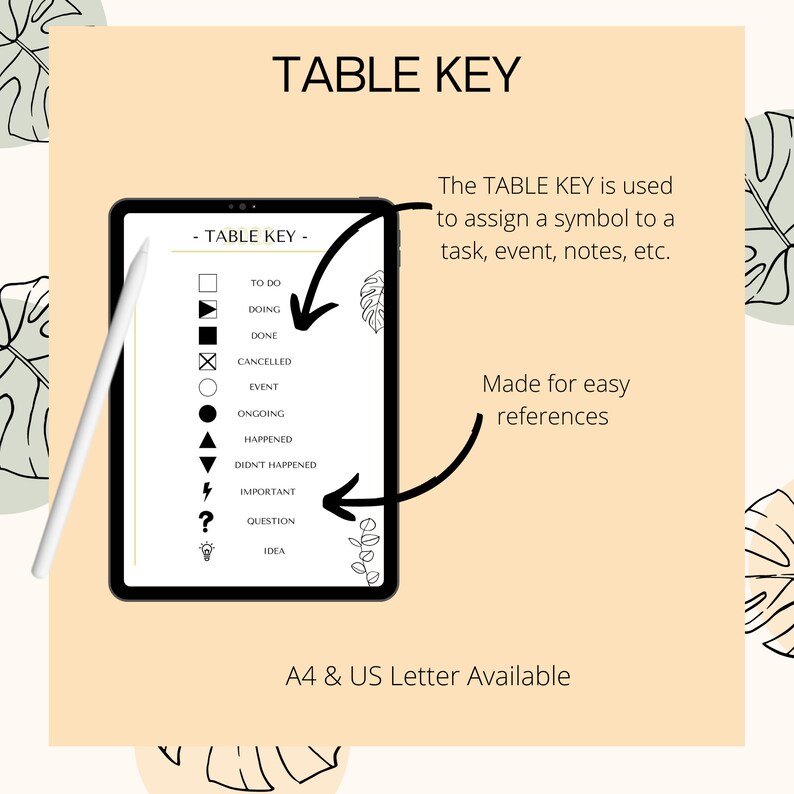 TABLE KEY

- TABLE KEY -

TO DO
DOING
DONE
CANCELLED
EVENT
ONGOING
HAPPENED
DIDN'T HAPPENED
IMPORTANT
QUESTION
IDEA

The TABLE KEY is used to assign a symbol to a task, event, notes, etc.

Made for easy references

A4 & US Letter Available