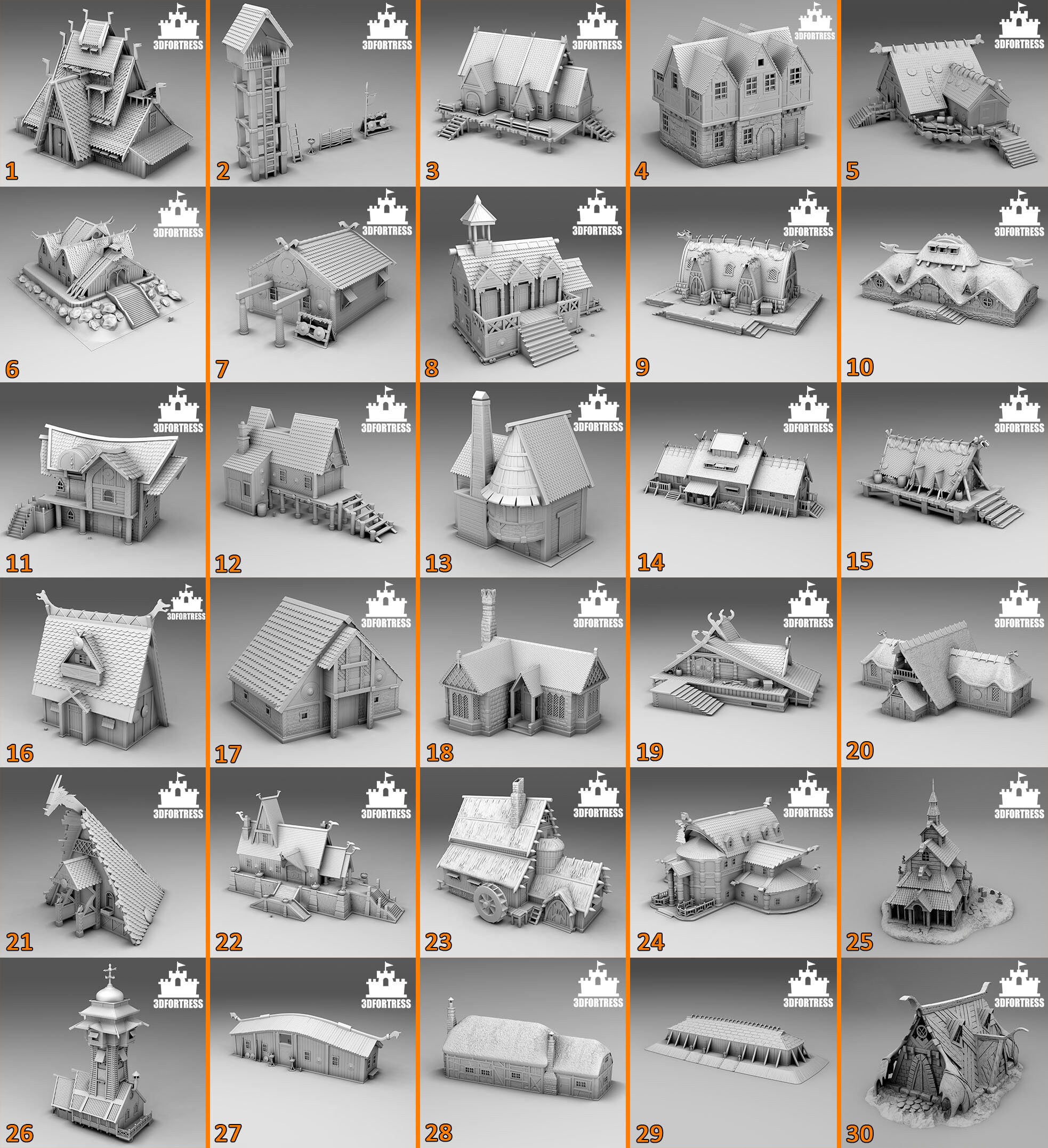 3DFORTRESS
1

3DFORTRESS
2

3DFORTRESS
3

3DFORTRESS
4

3DFORTRESS
5

3DFORTRESS
6

3DFORTRESS
7

3DFORTRESS
8

3DFORTRESS
9

3DFORTRESS
10

3DFORTRESS
11

3DFORTRESS
12

3DFORTRESS
13

3DFORTRESS
14

3DFORTRESS
15

3DFORTRESS
16

3DFORTRESS
17

3DFORTRESS
18

3DFORTRESS
19

3DFORTRESS
20

3DFORTRESS
21

3DFORTRESS
22

3DFORTRESS
23

3DFORTRESS
24

3DFORTRESS
25

3DFORTRESS
26

3DFORTRESS
27

3DFORTRESS
28

3DFORTRESS
29

3DFORTRESS
30