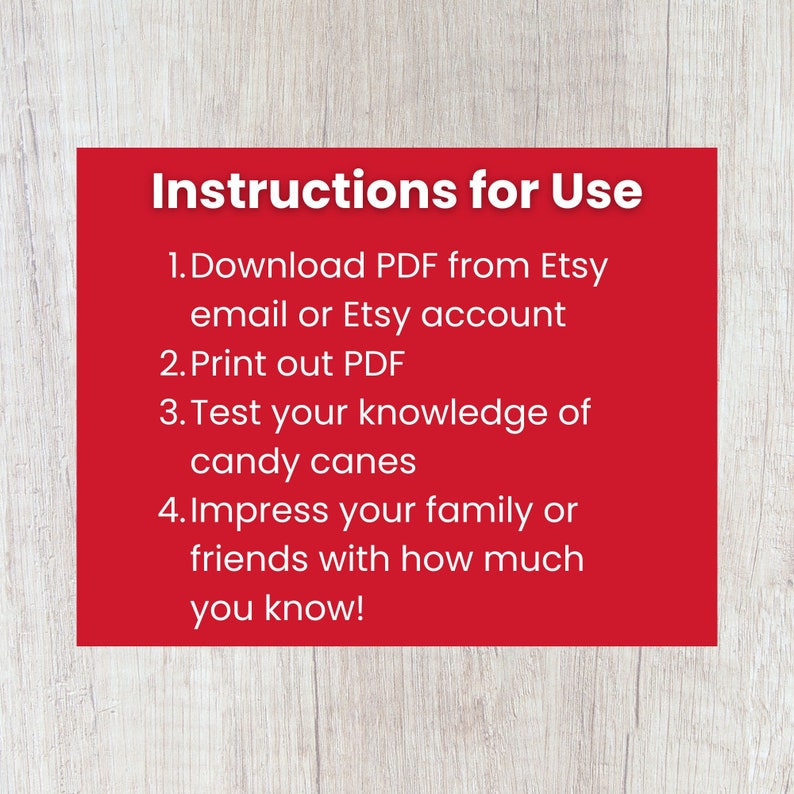 Instructions for Use

1. Download PDF from Etsy email or Etsy account
2. Print out PDF
3. Test your knowledge of candy canes
4. Impress your family or friends with how much you know!