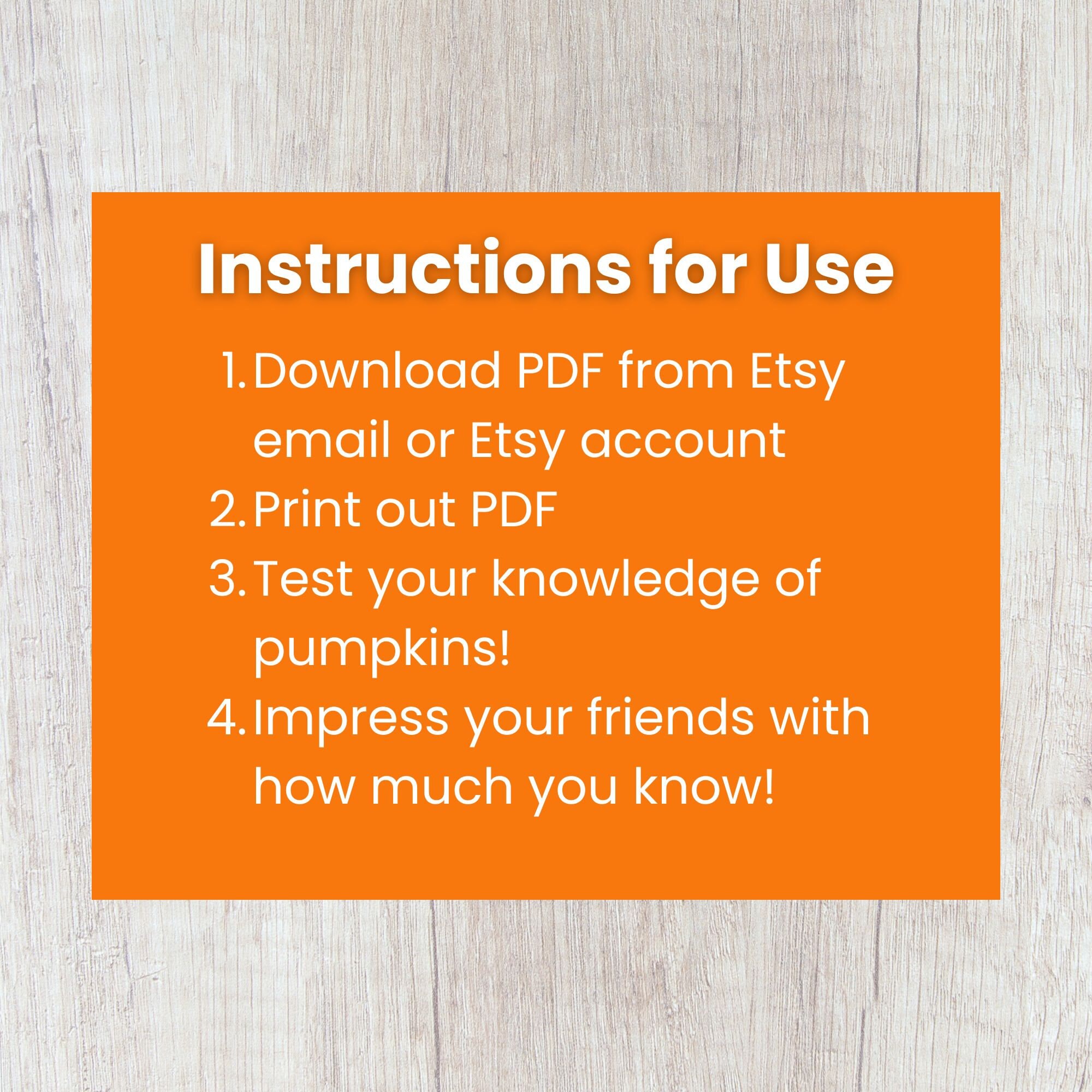 Instructions for Use

1. Download PDF from Etsy email or Etsy account
2. Print out PDF
3. Test your knowledge of pumpkins!
4. Impress your friends with how much you know!