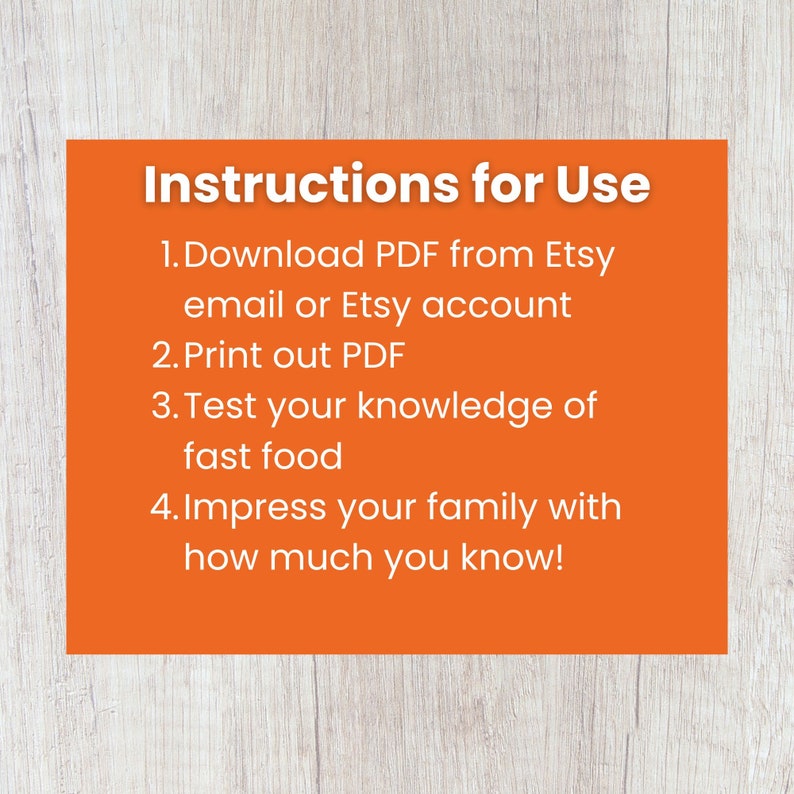 Instructions for Use

1. Download PDF from Etsy email or Etsy account
2. Print out PDF
3. Test your knowledge of fast food
4. Impress your family with how much you know!