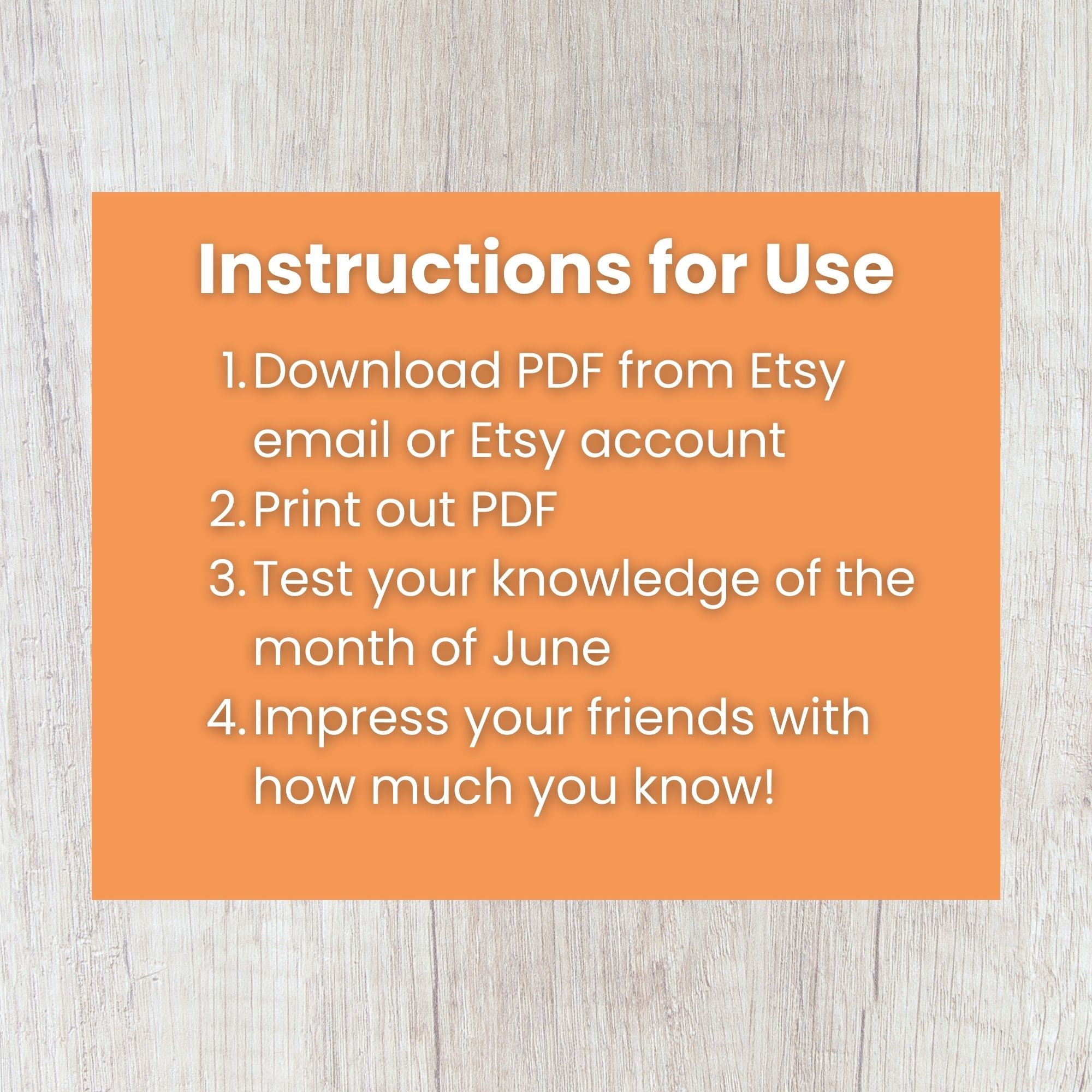 Instructions for Use

1. Download PDF from Etsy email or Etsy account
2. Print out PDF
3. Test your knowledge of the month of June
4. Impress your friends with how much you know!