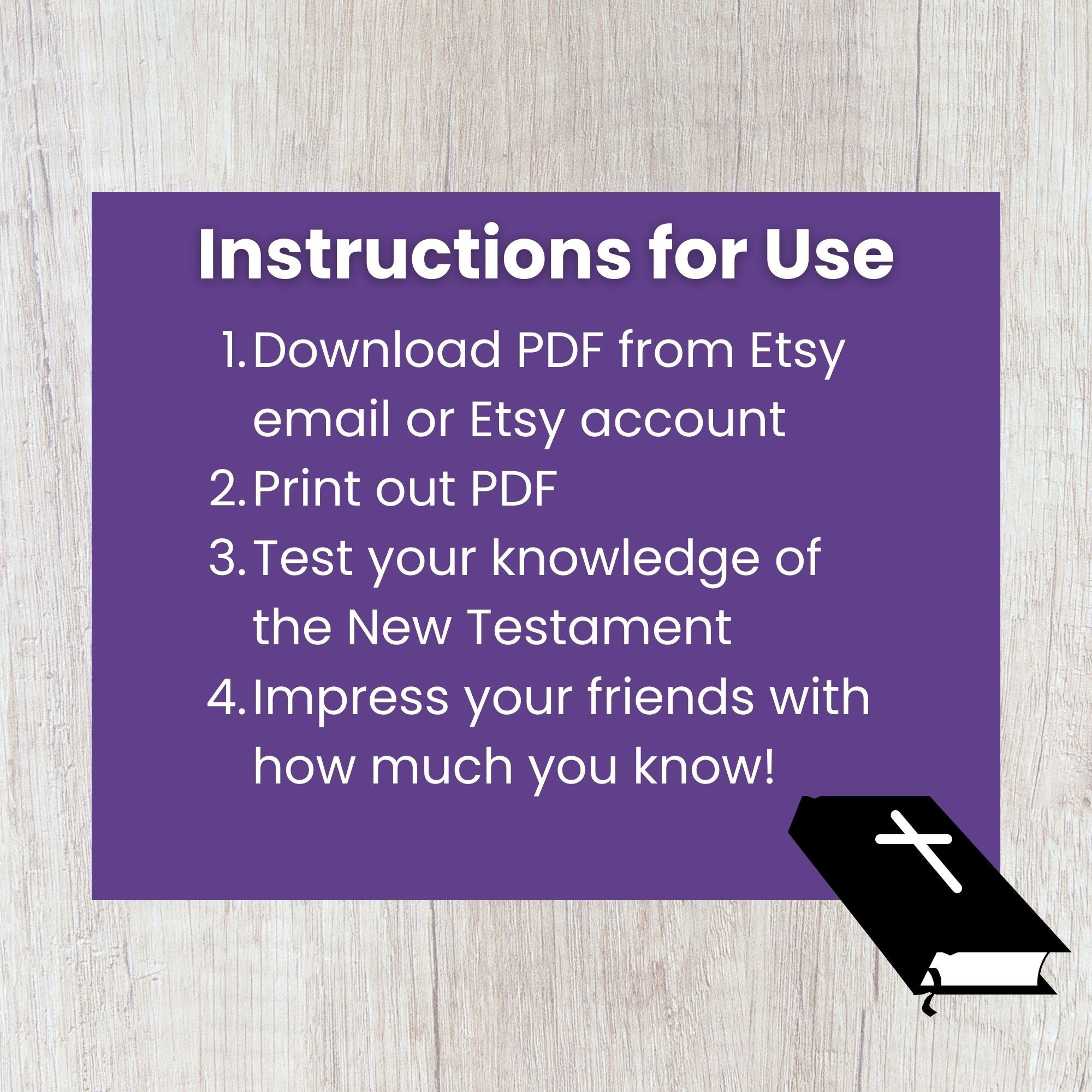 Instructions for Use

1. Download PDF from Etsy email or Etsy account
2. Print out PDF
3. Test your knowledge of the New Testament
4. Impress your friends with how much you know!