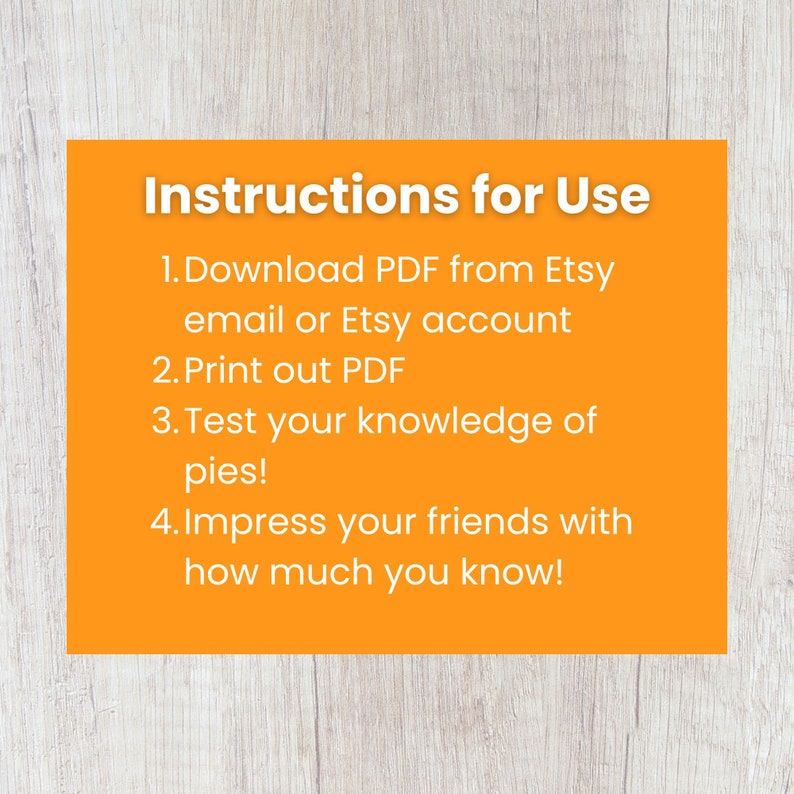 Instructions for Use

1. Download PDF from Etsy email or Etsy account
2. Print out PDF
3. Test your knowledge of pies!
4. Impress your friends with how much you know!