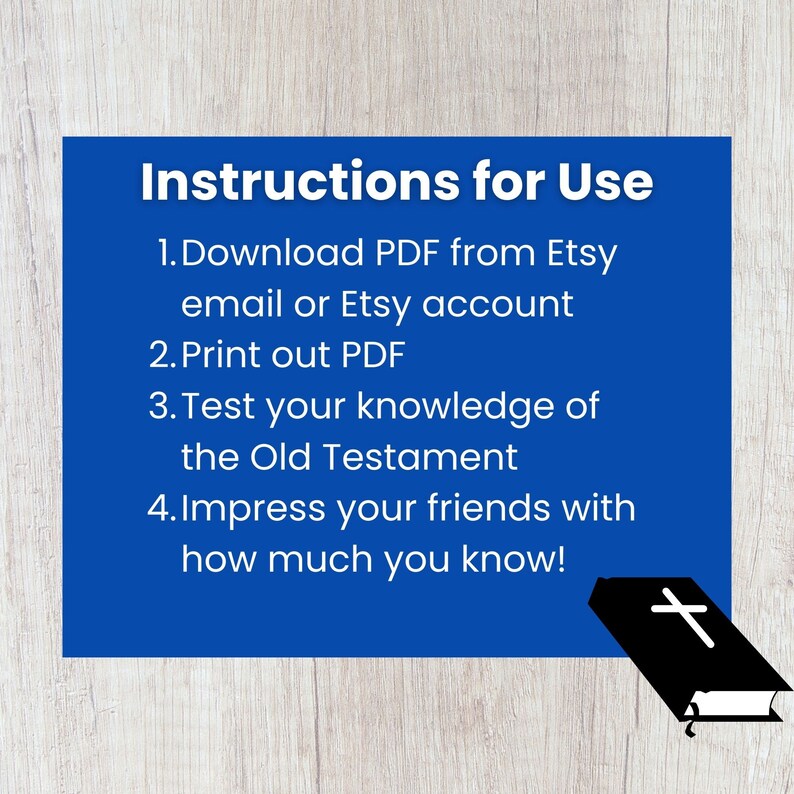 Instructions for Use

1. Download PDF from Etsy email or Etsy account
2. Print out PDF
3. Test your knowledge of the Old Testament
4. Impress your friends with how much you know!