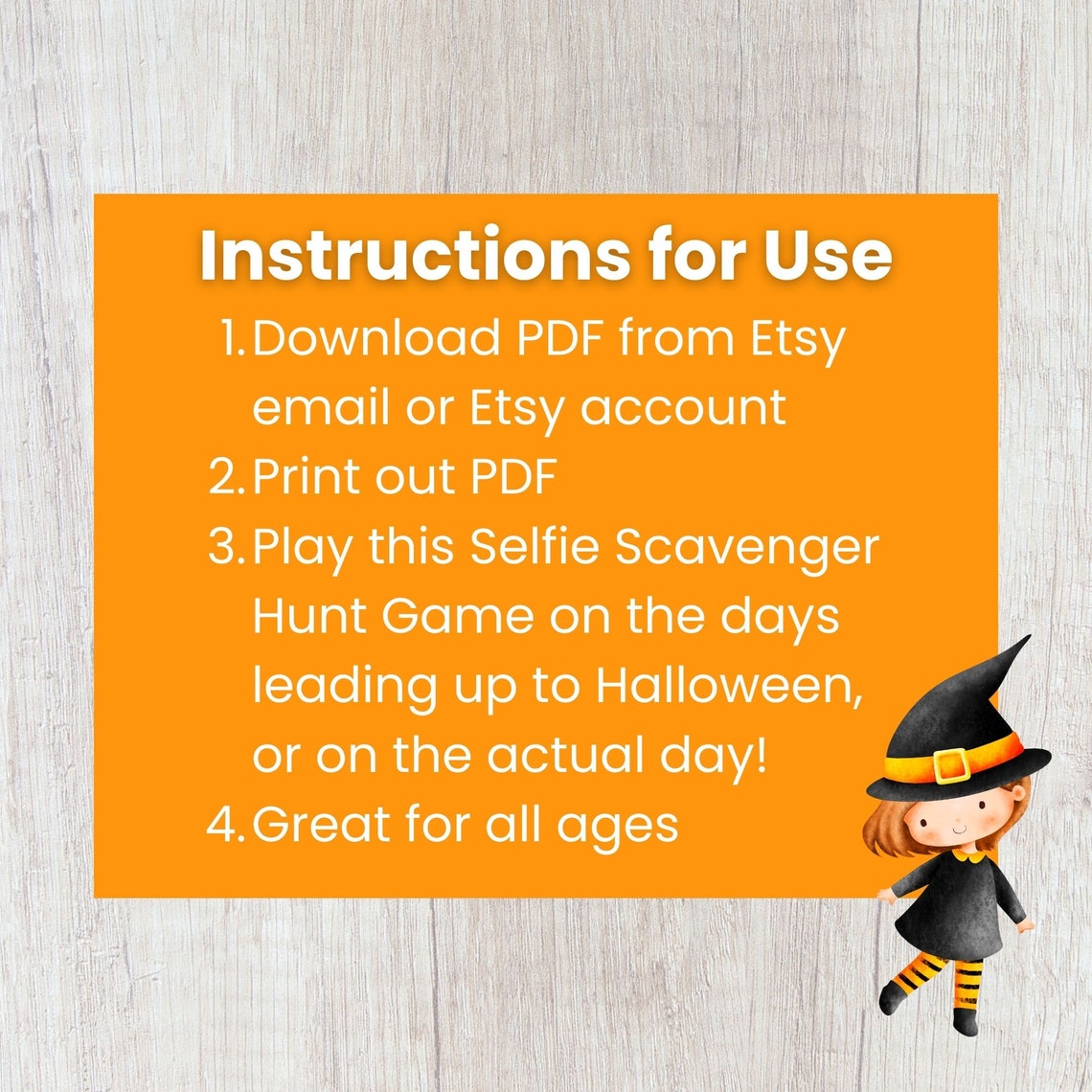 Instructions for Use

1. Download PDF from Etsy email or Etsy account
2. Print out PDF
3. Play this Selfie Scavenger Hunt Game on the days leading up to Halloween, or on the actual day!
4. Great for all ages