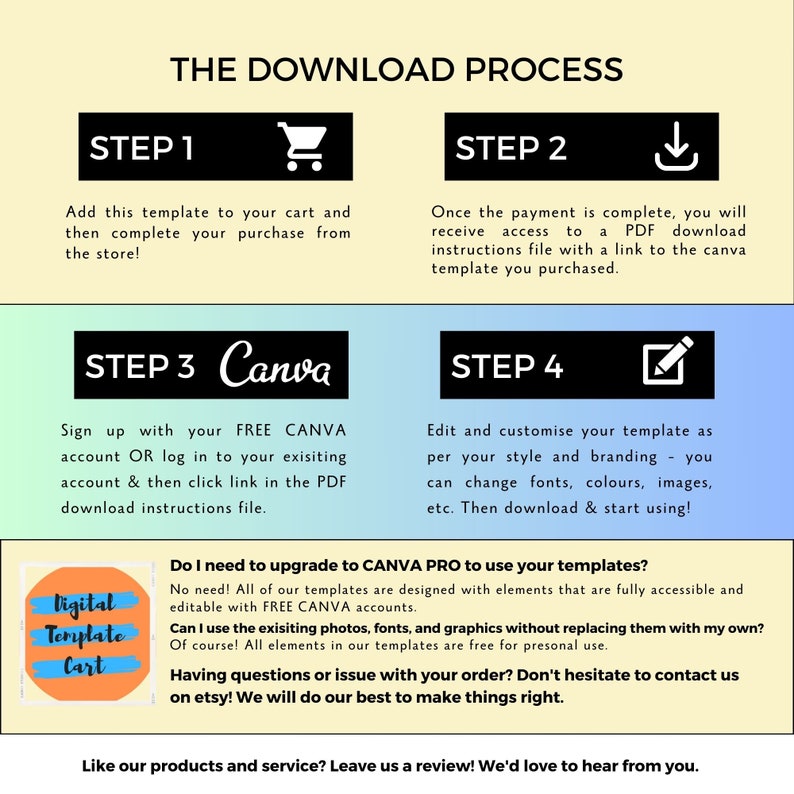 THE DOWNLOAD PROCESS

STEP 1

Add this template to your cart and then complete your purchase from the store!

STEP 2

Once the payment is complete, you will receive access to a PDF download instructions file with a link to the canva template you purchased.

STEP 3 Canva

Sign up with your FREE CANVA account OR log in to your exisiting account & then click link in the PDF download instructions file.

STEP 4

Edit and customise your template as per your style and branding - you can change fonts, colours, images, etc. Then download & start using!

Digital Template Cart

Do I need to upgrade to CANVA PRO to use your templates?
No need! All of our templates are designed with elements that are fully accessible and editable with FREE CANVA accounts.
Can I use the exisiting photos, fonts, and graphics without replacing them with my own?
Of course! All elements in our templates are free for presonal use.
Having questions or issue with your order? Don't hesitate to contact us on etsy! We will do our best to make things right.

Like our products and service? Leave us a review! We'd love to hear from you.