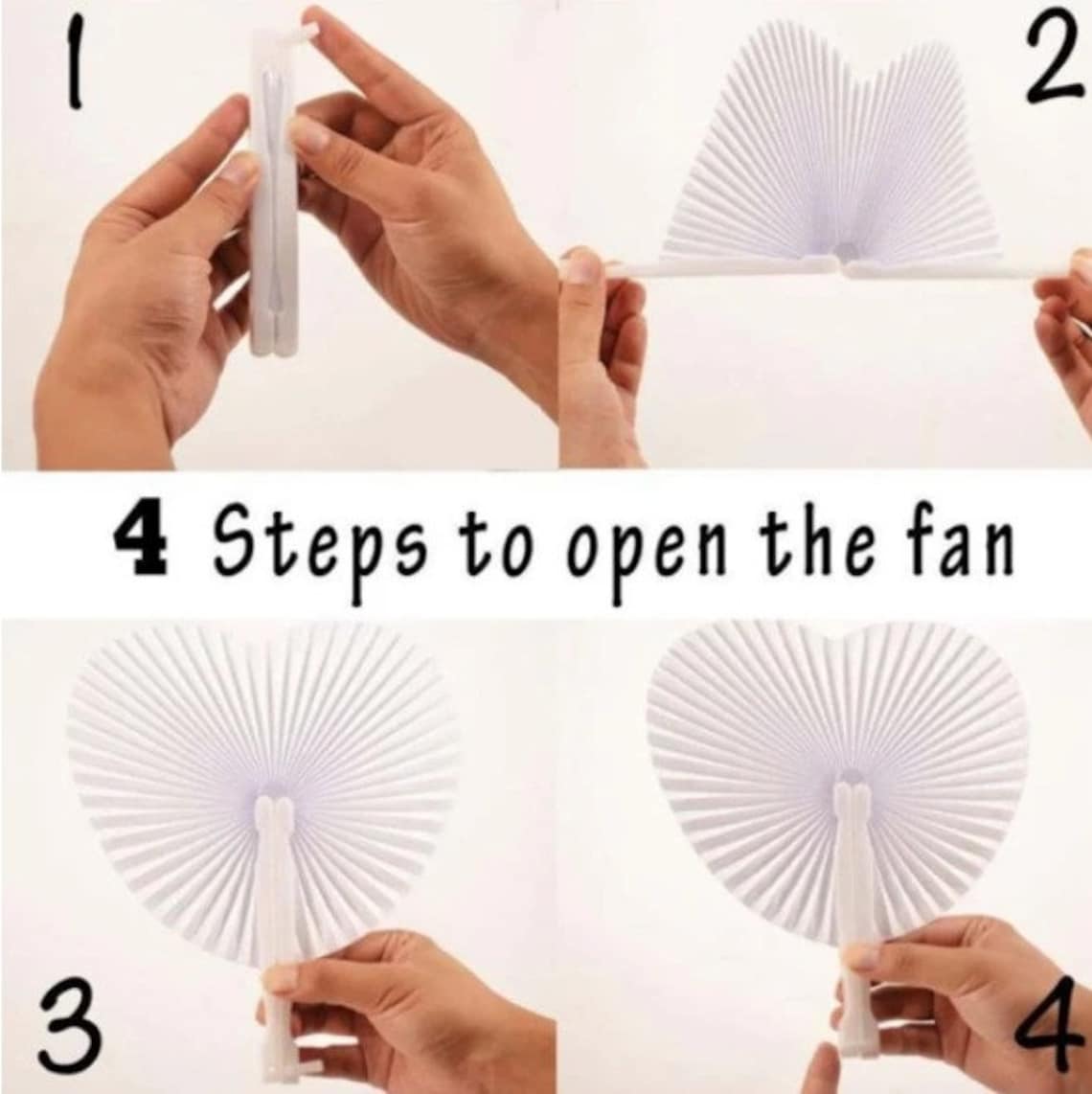 1

2

4 Steps to open the fan

3

4