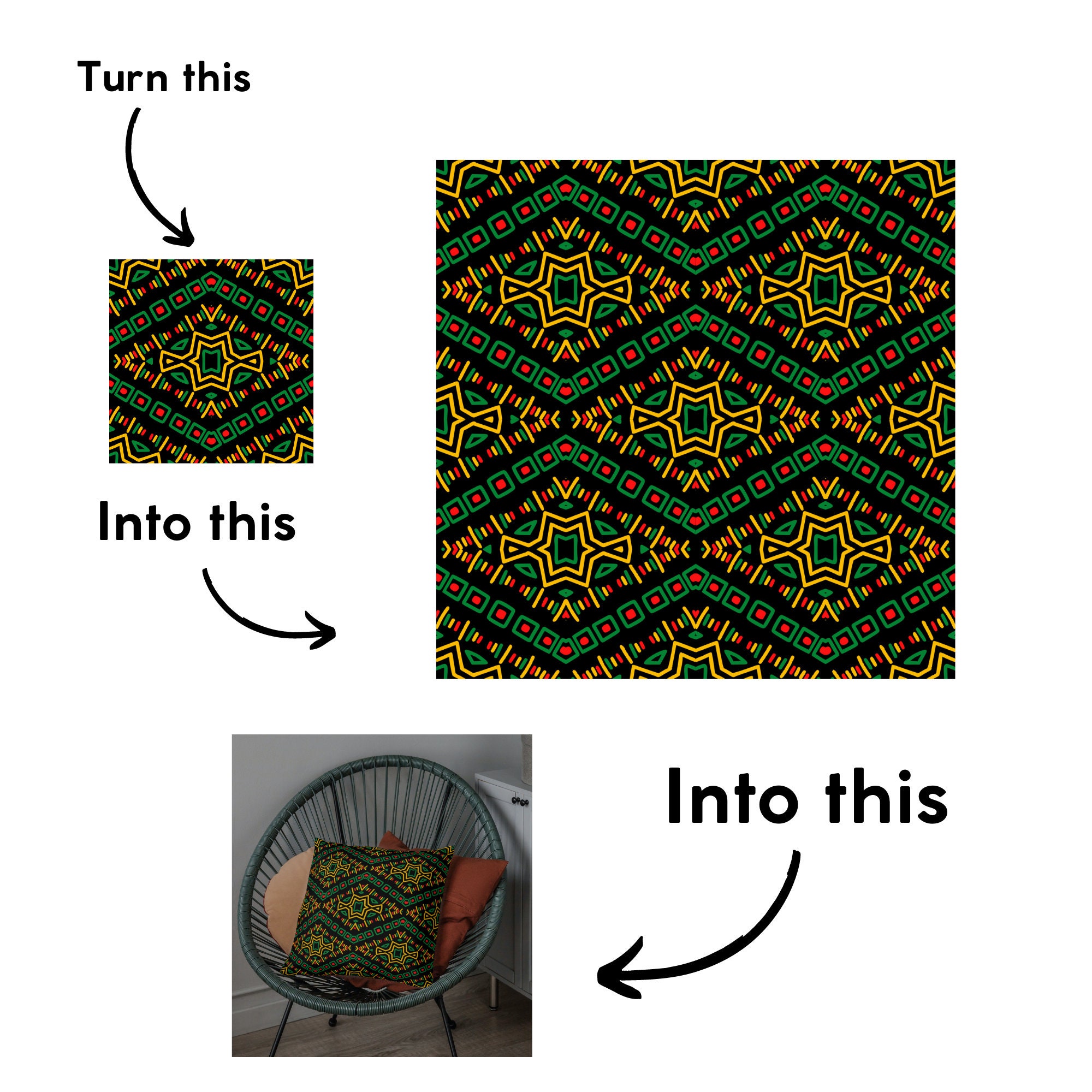 Turn this

Into this

Into this