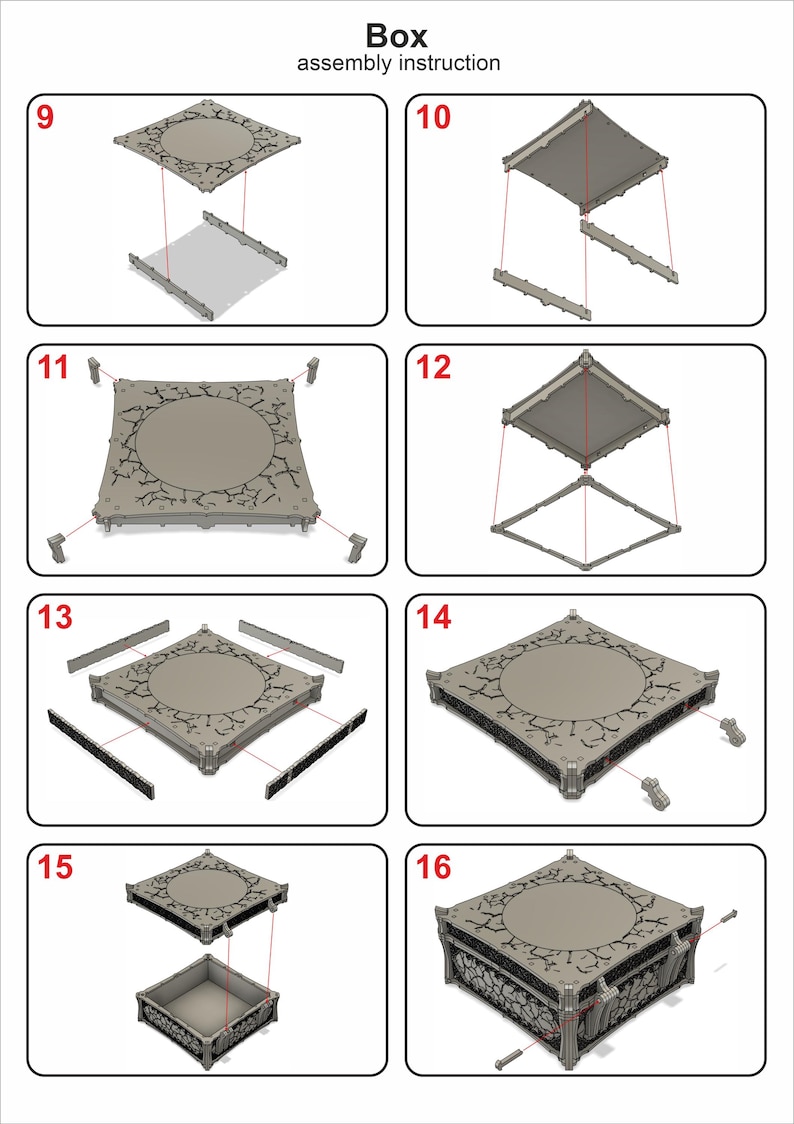 Box
assembly instruction

9

10

11

12

13

14

15

16