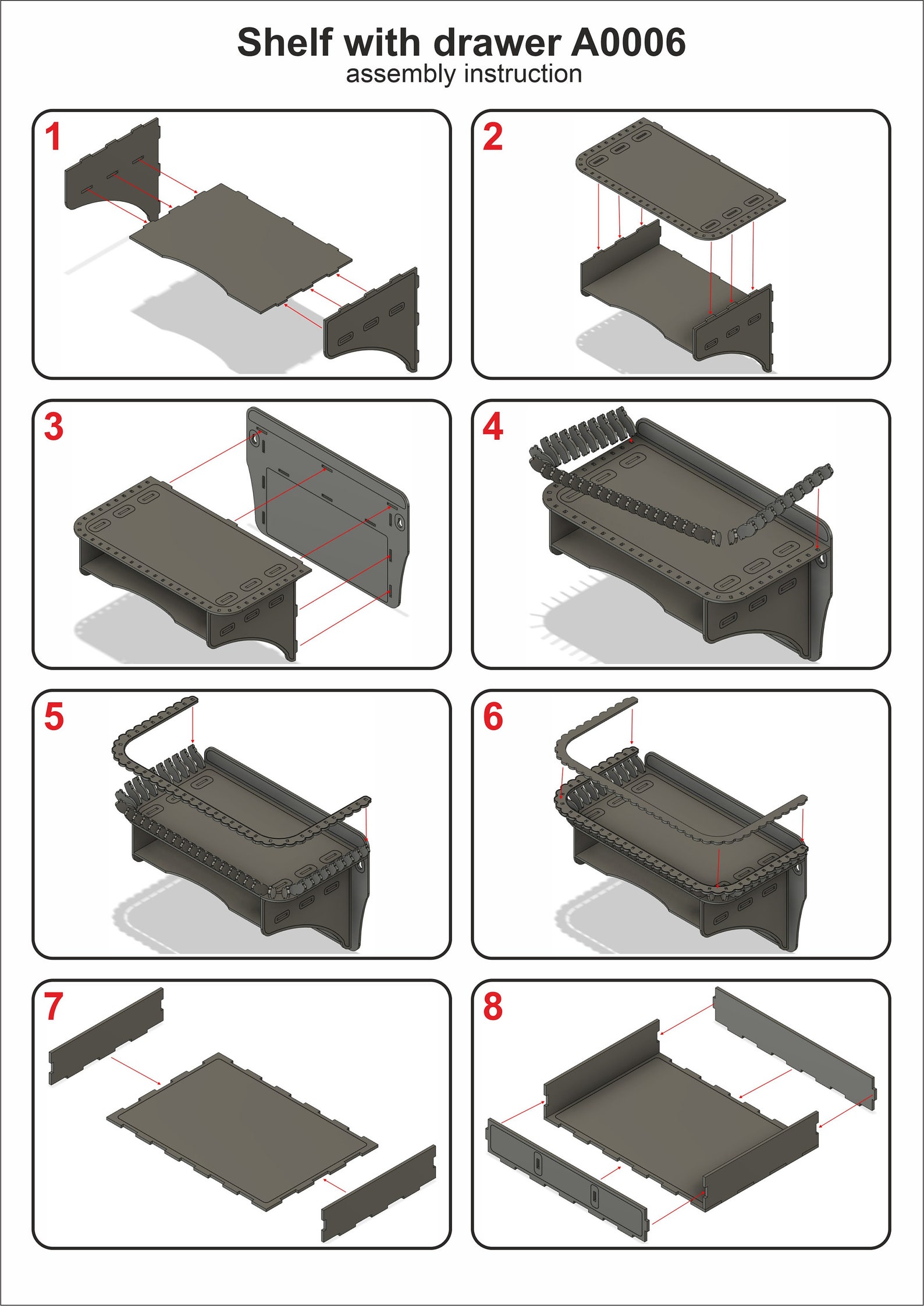 Shelf with drawer A0006
assembly instruction

1

2

3

4

5

6

7

8