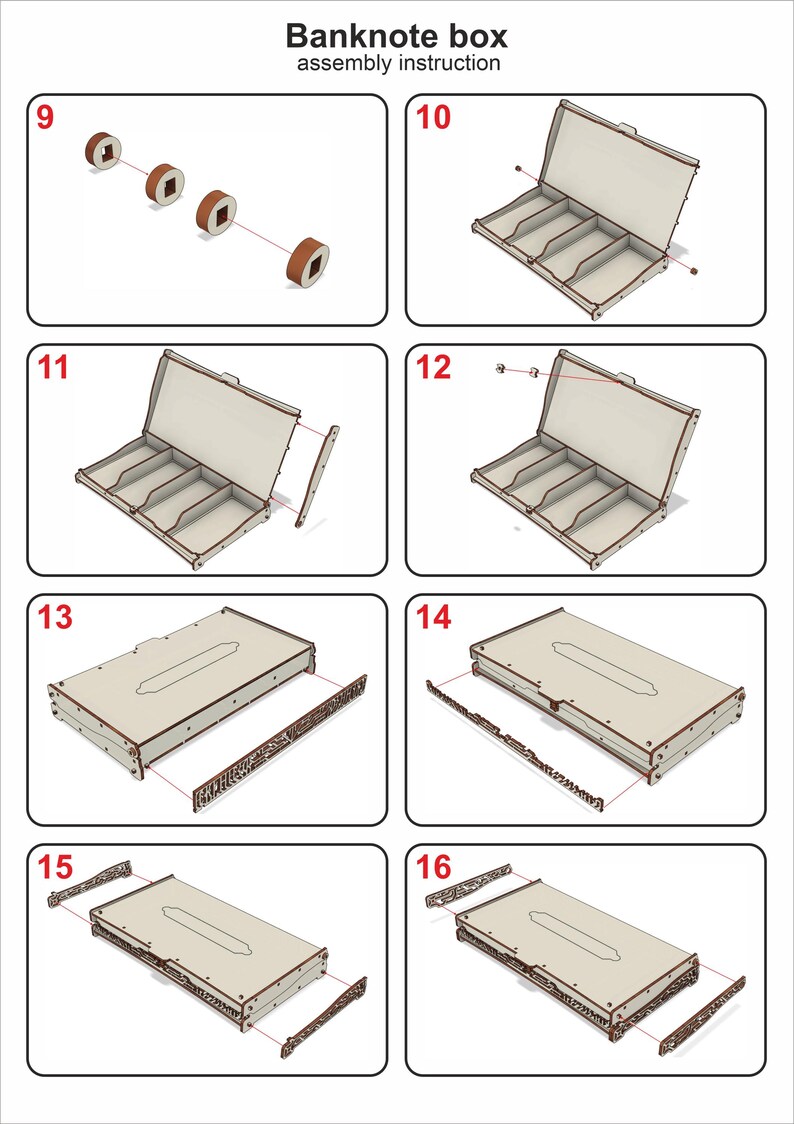 Banknote box
assembly instruction

9

10

11

12

13

14

15

16