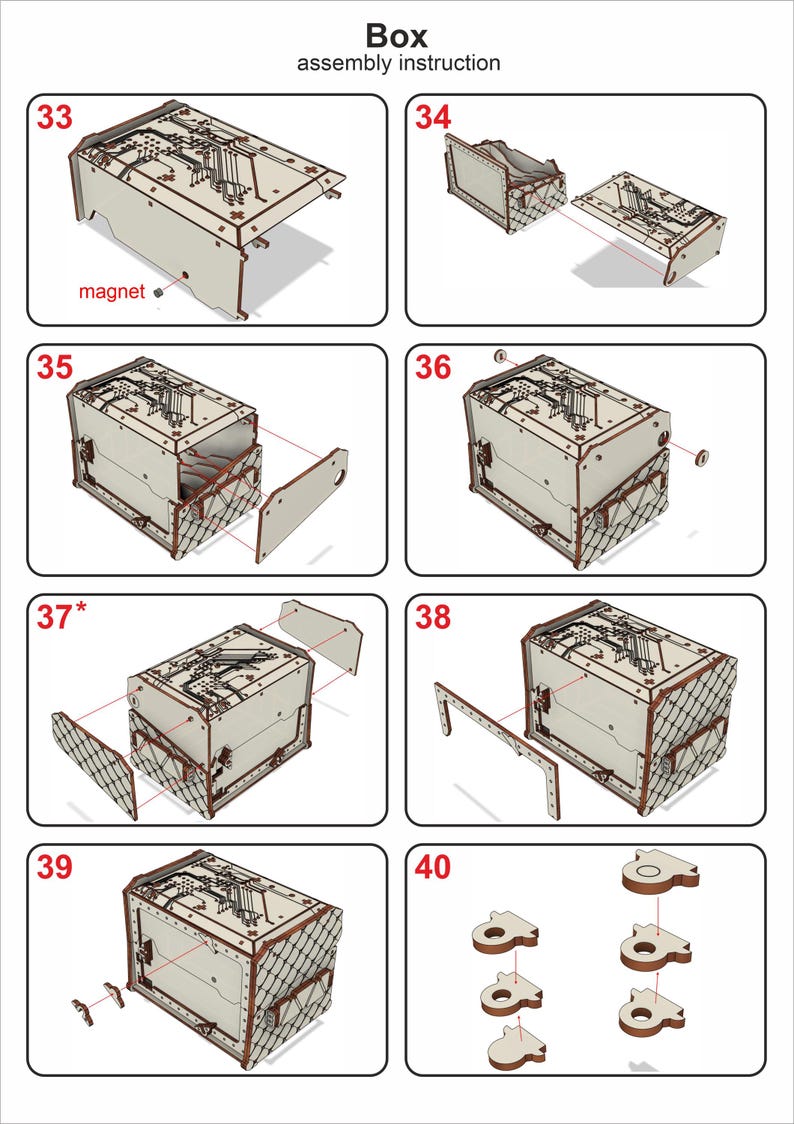 Box
assembly instruction

33

magnet

34

35

36

37*

38

39

40