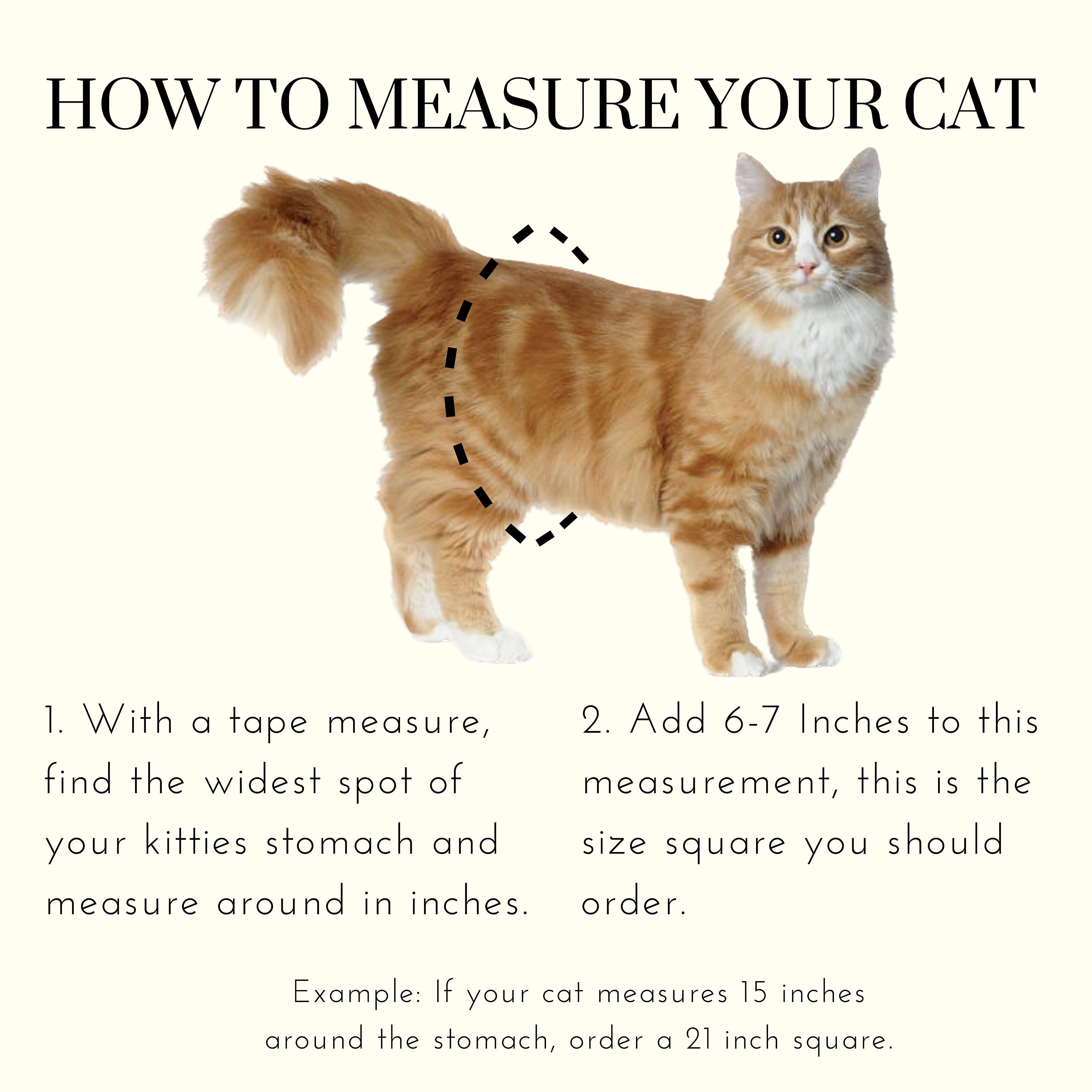 HOW TO MEASURE YOUR CAT

1. With a tape measure, find the widest spot of your kitties stomach and measure around in inches.

2. Add 6-7 Inches to this measurement, this is the size square you should order.

Example: If your cat measures 15 inches around the stomach, order a 21 inch square.