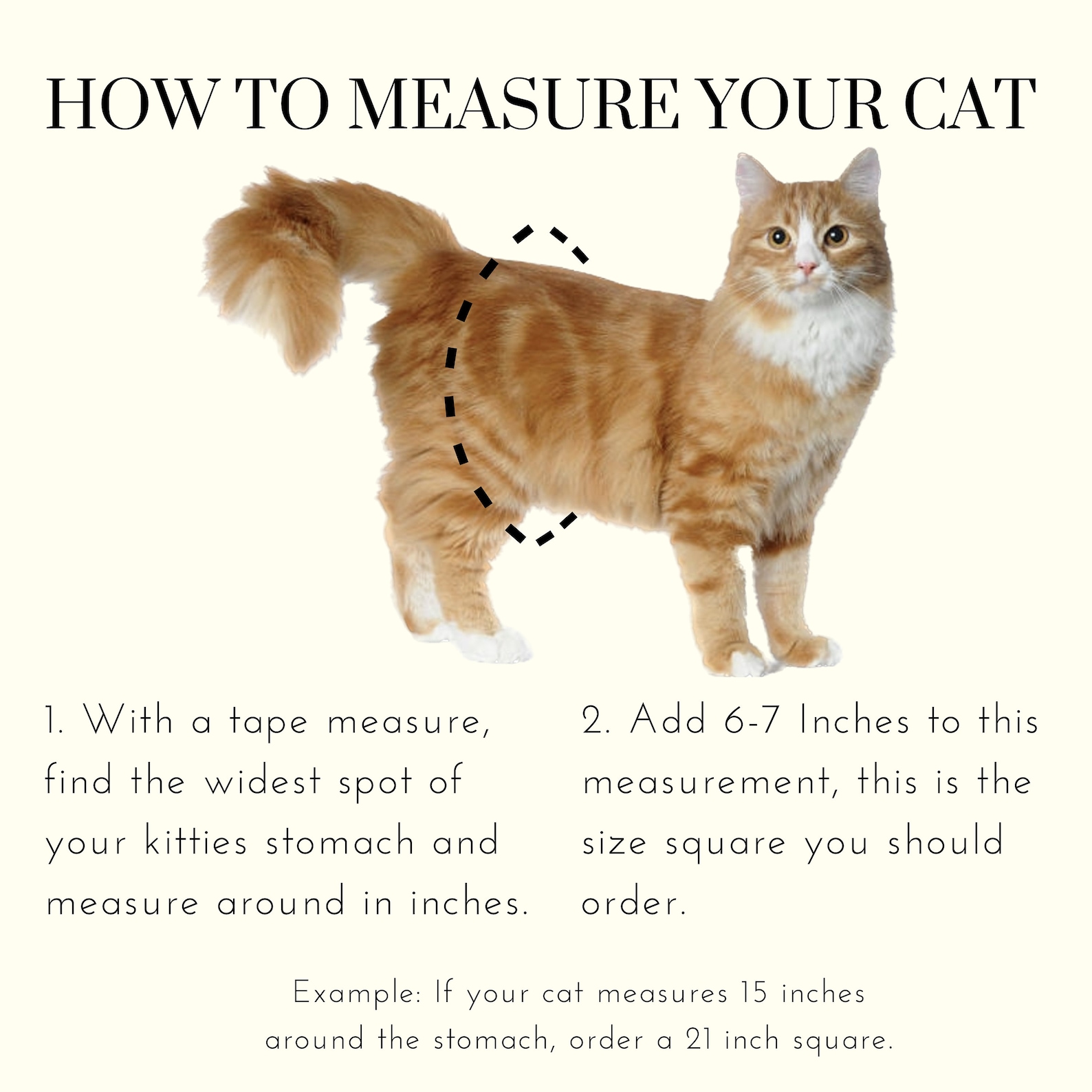 HOW TO MEASURE YOUR CAT

1. With a tape measure, find the widest spot of your kitties stomach and measure around in inches.

2. Add 6-7 Inches to this measurement, this is the size square you should order.

Example: If your cat measures 15 inches around the stomach, order a 21 inch square.