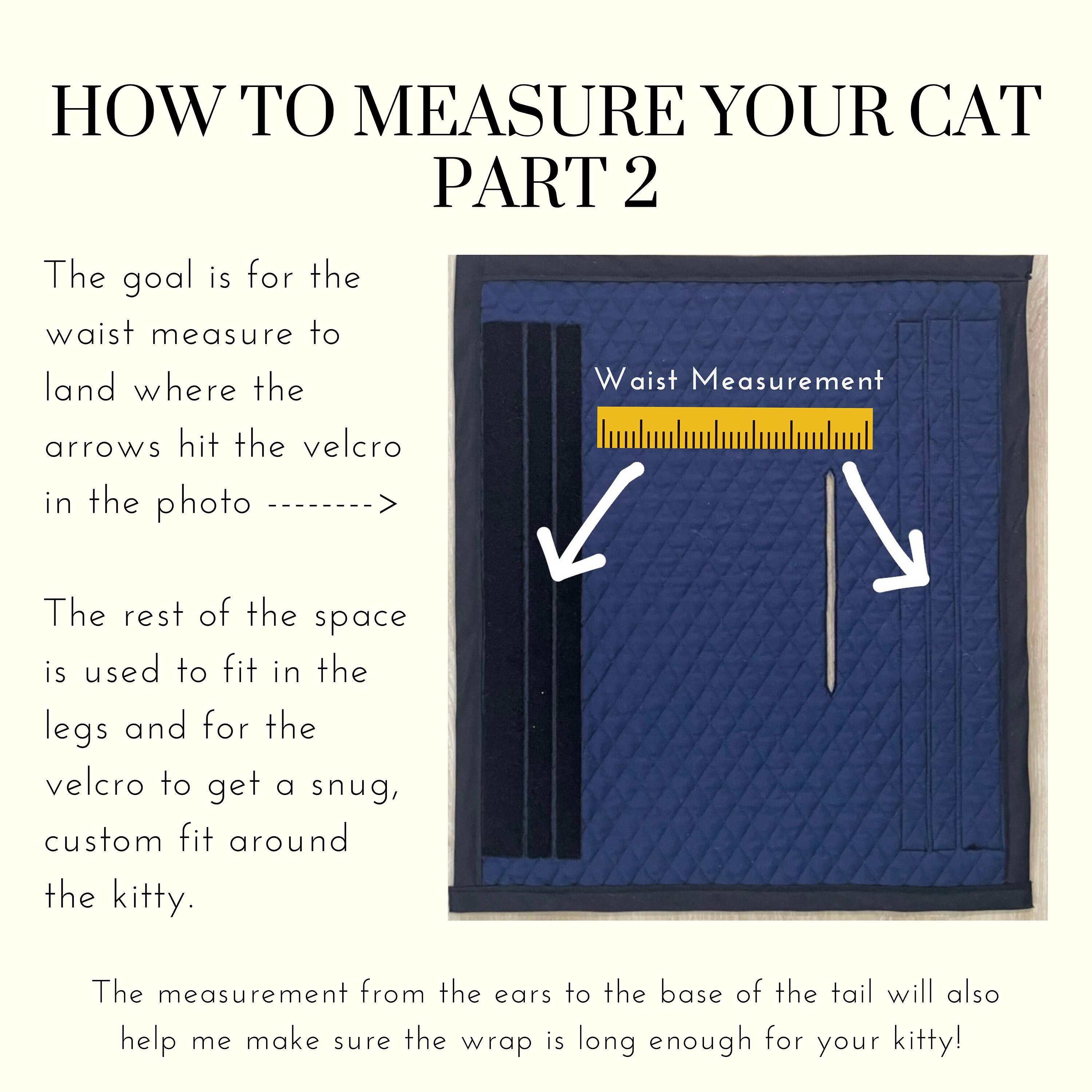 HOW TO MEASURE YOUR CAT
PART 2

The goal is for the waist measure to land where the arrows hit the velcro in the photo -------->

The rest of the space is used to fit in the legs and for the velcro to get a snug, custom fit around the kitty.

Waist Measurement

The measurement from the ears to the base of the tail will also help me make sure the wrap is long enough for your kitty!