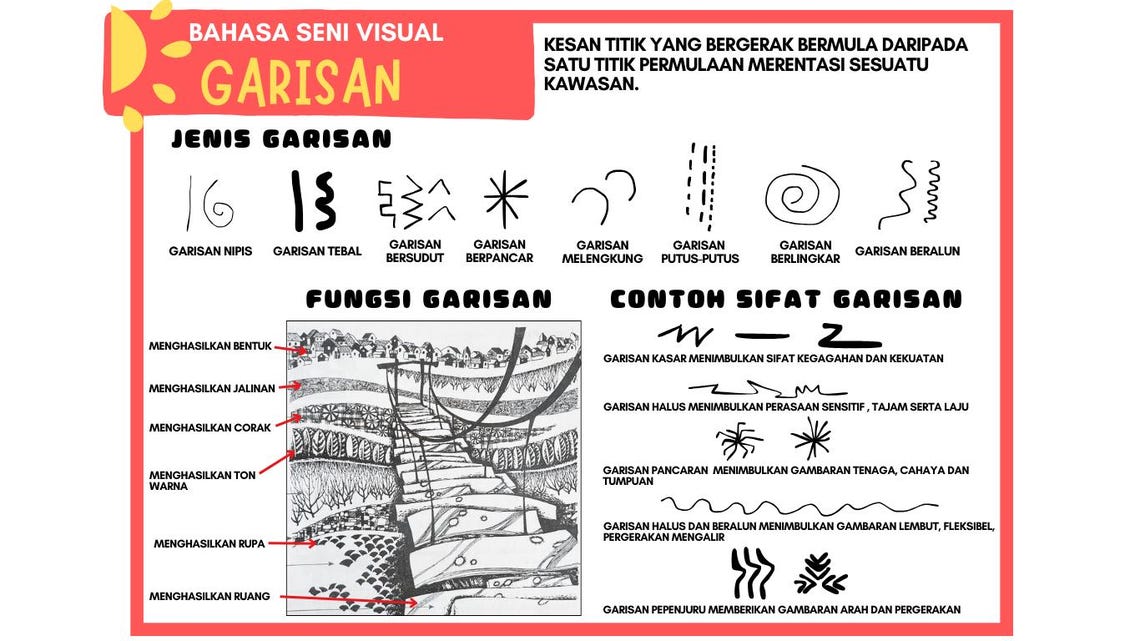 BAHASA SENI VISUAL

GARISAN

KESAN TITIK YANG BERGERAK BERMULA DARIPADA SATU TITIK PERMULAAN MERENTASI SESUATU KAWASAN.

JENIS GARISAN

GARISAN NIPIS

GARISAN TEBAL

GARISAN BERSUDUT

GARISAN BERPANCAR

GARISAN MELENGKUNG

GARISAN PUTUS-PUTUS

GARISAN BERLINGKAR

GARISAN BERALUN

FUNGSI GARISAN

MENGHASILKAN BENTUK

MENGHASILKAN JALINAN

MENGHASILKAN CORAK

MENGHASILKAN TON WARNA

MENGHASILKAN RUPA

MENGHASILKAN RUANG

CONTOH SIFAT GARISAN

GARISAN KASAR MENIMBULKAN SIFAT KEGAGAHAN DAN KEKUATAN

GARISAN HALUS MENIMBULKAN PERASAAN SENSITIF , TAJAM SERTA LAJU

GARISAN PANCARAN MENIMBULKAN GAMBARAN TENAGA, CAHAYA DAN TUMPUAN

GARISAN HALUS DAN BERALUN MENIMBULKAN GAMBARAN LEMBUT, FLEKSIBEL, PERGERAKAN MENGALIR

GARISAN PEPENJURU MEMBERIKAN GAMBARAN ARAH DAN PERGERAKAN