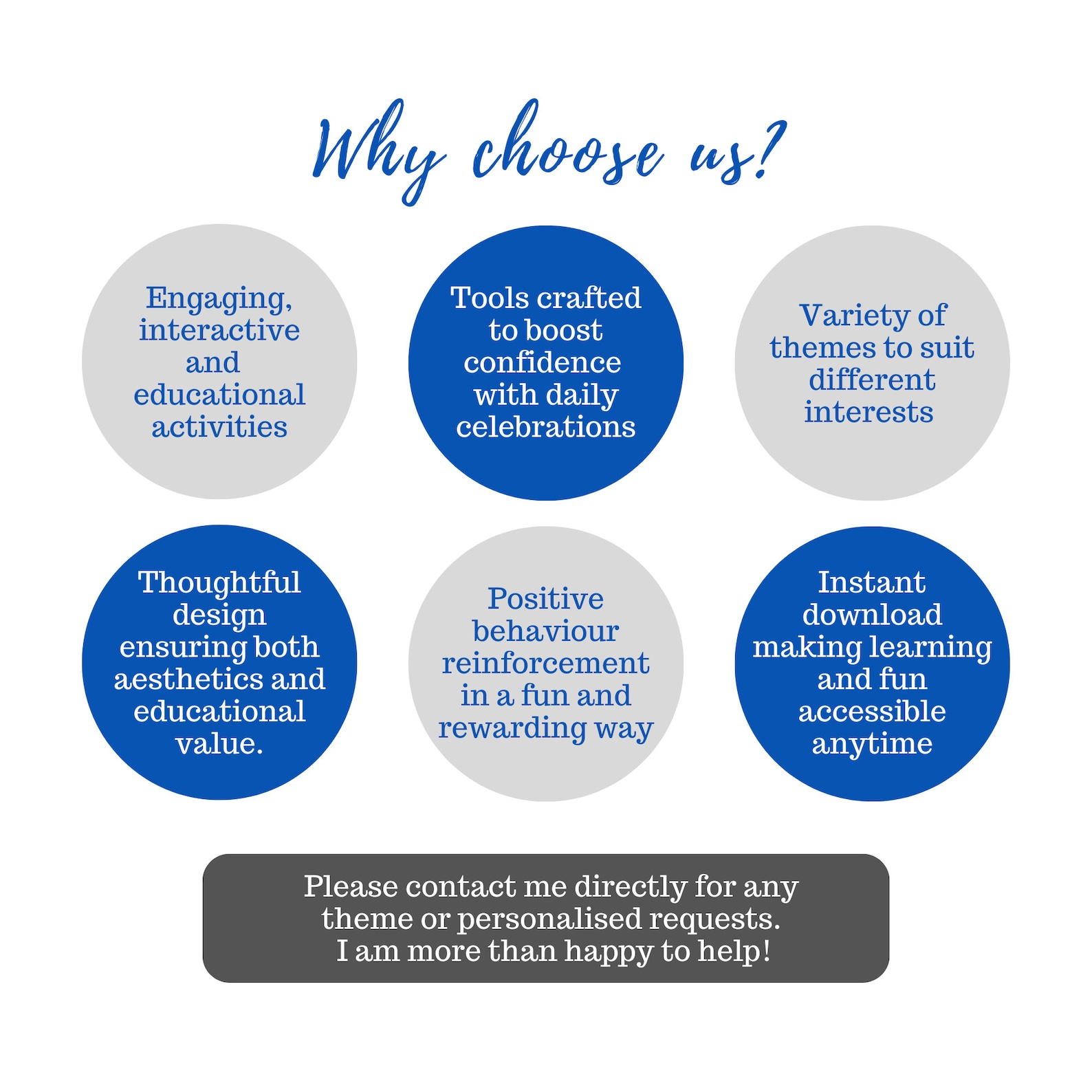 Why choose us?

Engaging, interactive and educational activities

Tools crafted to boost confidence with daily celebrations

Variety of themes to suit different interests

Thoughtful design ensuring both aesthetics and educational value.

Positive behaviour reinforcement in a fun and rewarding way

Instant download making learning and fun accessible anytime

Please contact me directly for any theme or personalised requests.
I am more than happy to help!