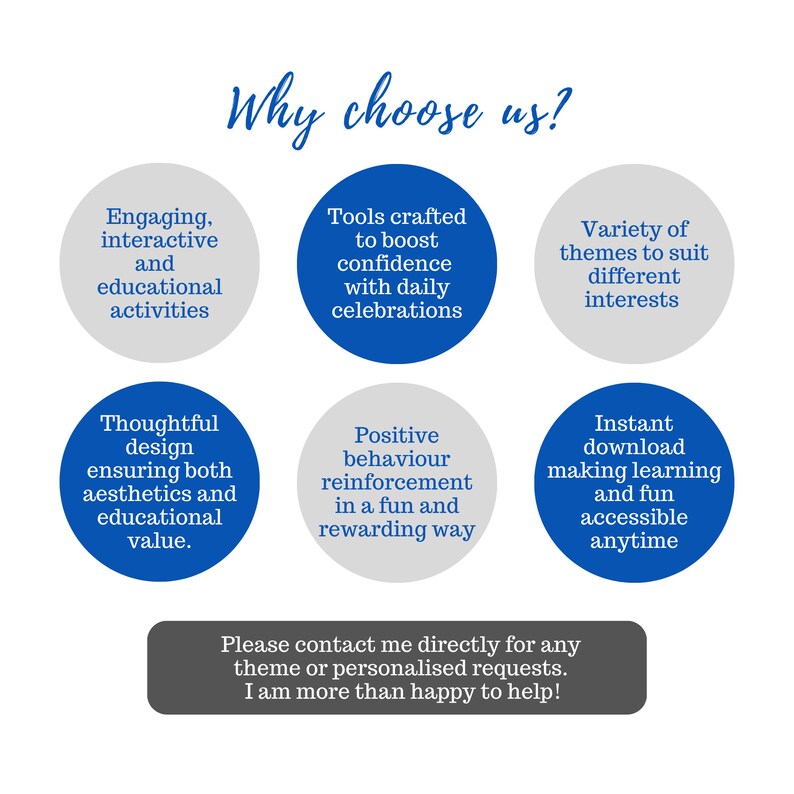 Why choose us?

Engaging, interactive and educational activities

Tools crafted to boost confidence with daily celebrations

Variety of themes to suit different interests

Thoughtful design ensuring both aesthetics and educational value.

Positive behaviour reinforcement in a fun and rewarding way

Instant download making learning and fun accessible anytime

Please contact me directly for any theme or personalised requests. I am more than happy to help!