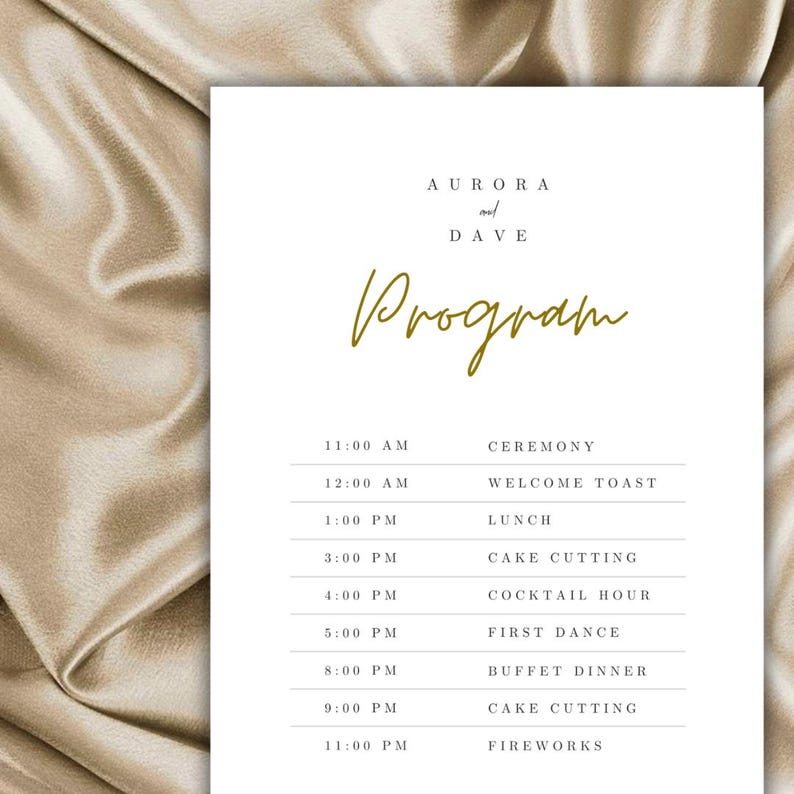 AURORA
and
DAVE

Program

| | |
|---|---|
| 11:00 AM | CEREMONY |
| 12:00 AM | WELCOME TOAST |
| 1:00 PM | LUNCH |
| 3:00 PM | CAKE CUTTING |
| 4:00 PM | COCKTAIL HOUR |
| 5:00 PM | FIRST DANCE |
| 8:00 PM | BUFFET DINNER |
| 9:00 PM | CAKE CUTTING |
| 11:00 PM | FIREWORKS |