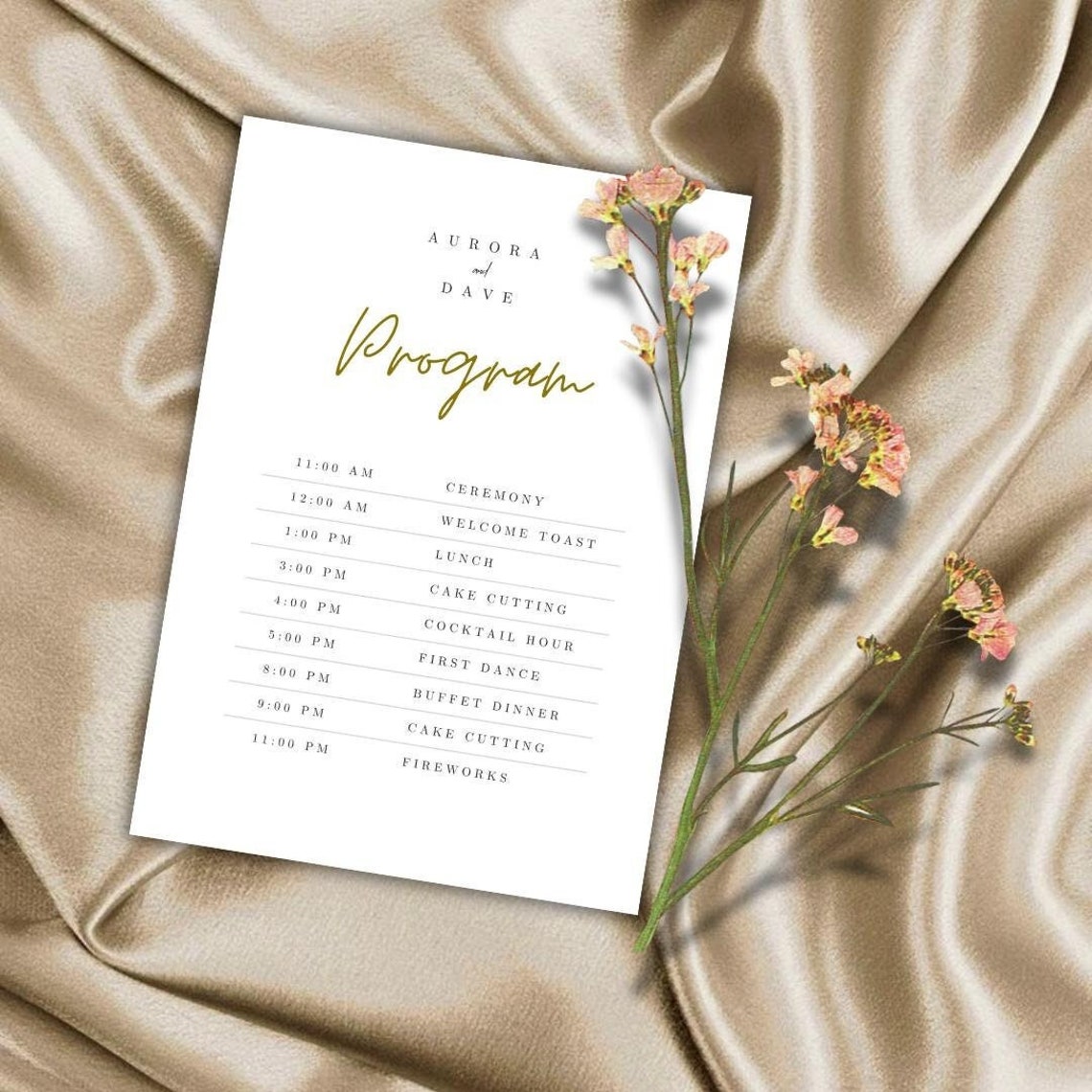 AURORA
and
DAVE

Program

| | |
|---|---|
| 11:00 AM | CEREMONY |
| 12:00 AM | WELCOME TOAST |
| 1:00 PM | LUNCH |
| 3:00 PM | CAKE CUTTING |
| 4:00 PM | COCKTAIL HOUR |
| 5:00 PM | FIRST DANCE |
| 8:00 PM | BUFFET DINNER |
| 9:00 PM | CAKE CUTTING |
| 11:00 PM | FIREWORKS |