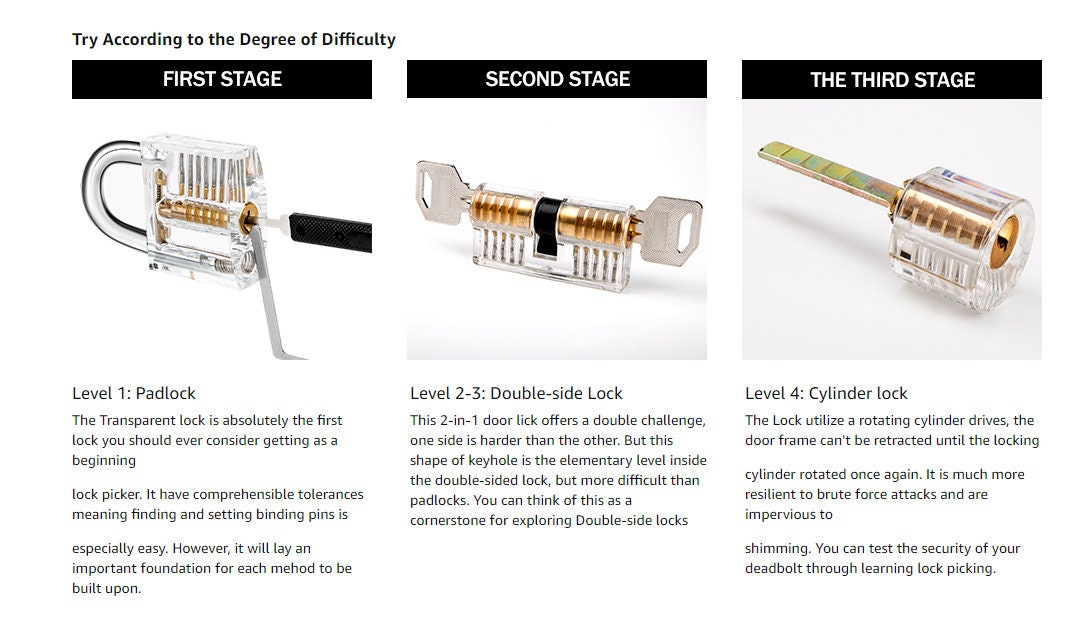 Try According to the Degree of Difficulty

FIRST STAGE

Level 1: Padlock

The Transparent lock is absolutely the first lock you should ever consider getting as a beginning

lock picker. It have comprehensible tolerances meaning finding and setting binding pins is

especially easy. However, it will lay an important foundation for each mehod to be built upon.

SECOND STAGE

Level 2-3: Double-side Lock

This 2-in-1 door lick offers a double challenge, one side is harder than the other. But this shape of keyhole is the elementary level inside the double-sided lock, but more difficult than padlocks. You can think of this as a cornerstone for exploring Double-side locks

THE THIRD STAGE

Level 4: Cylinder lock

The Lock utilize a rotating cylinder drives, the door frame can't be retracted until the locking

cylinder rotated once again. It is much more resilient to brute force attacks and are impervious to

shimming. You can test the security of your deadbolt through learning lock picking.