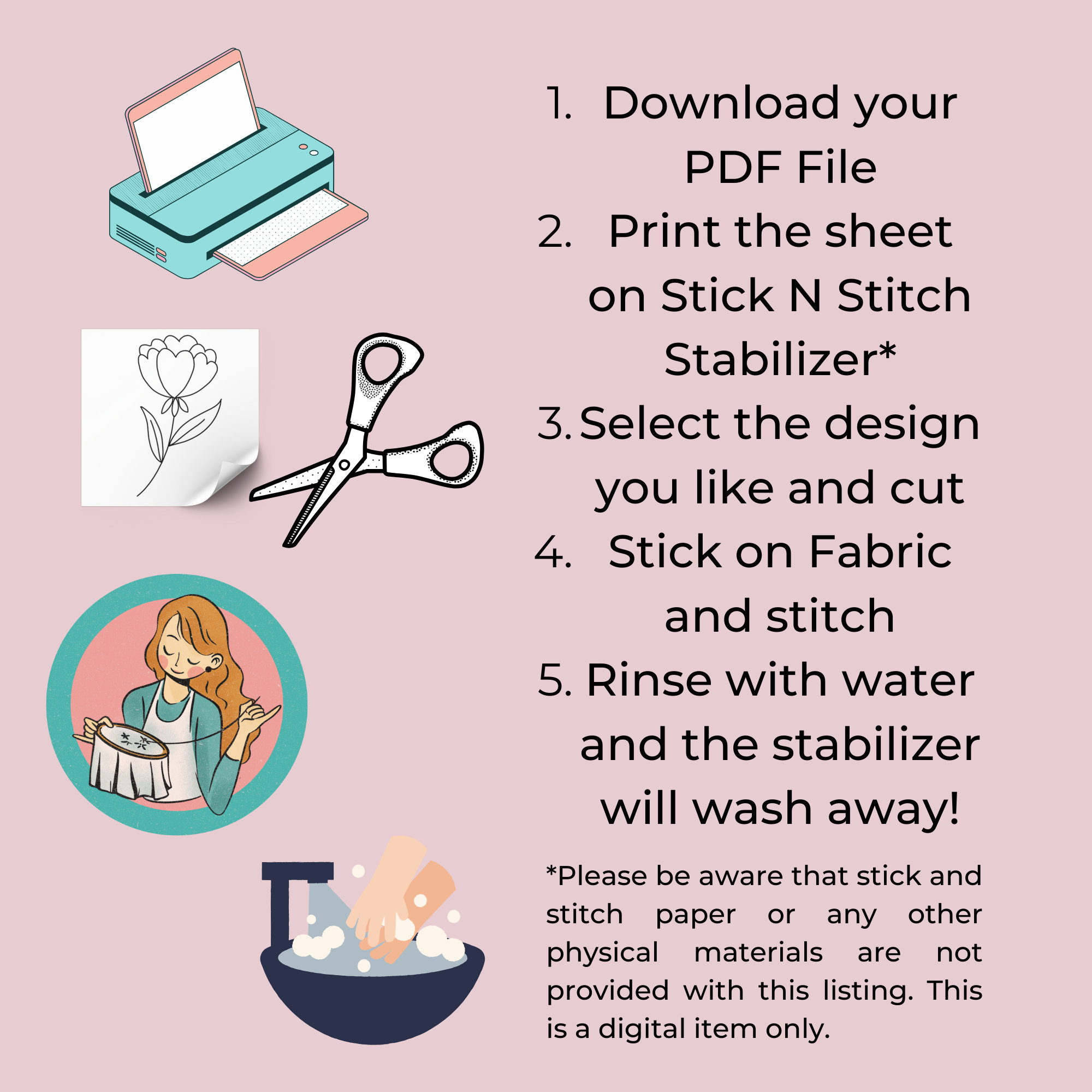 1. Download your PDF File
2. Print the sheet on Stick N Stitch Stabilizer*
3. Select the design you like and cut
4. Stick on Fabric and stitch
5. Rinse with water and the stabilizer will wash away!

*Please be aware that stick and stitch paper or any other physical materials are not provided with this listing. This is a digital item only.