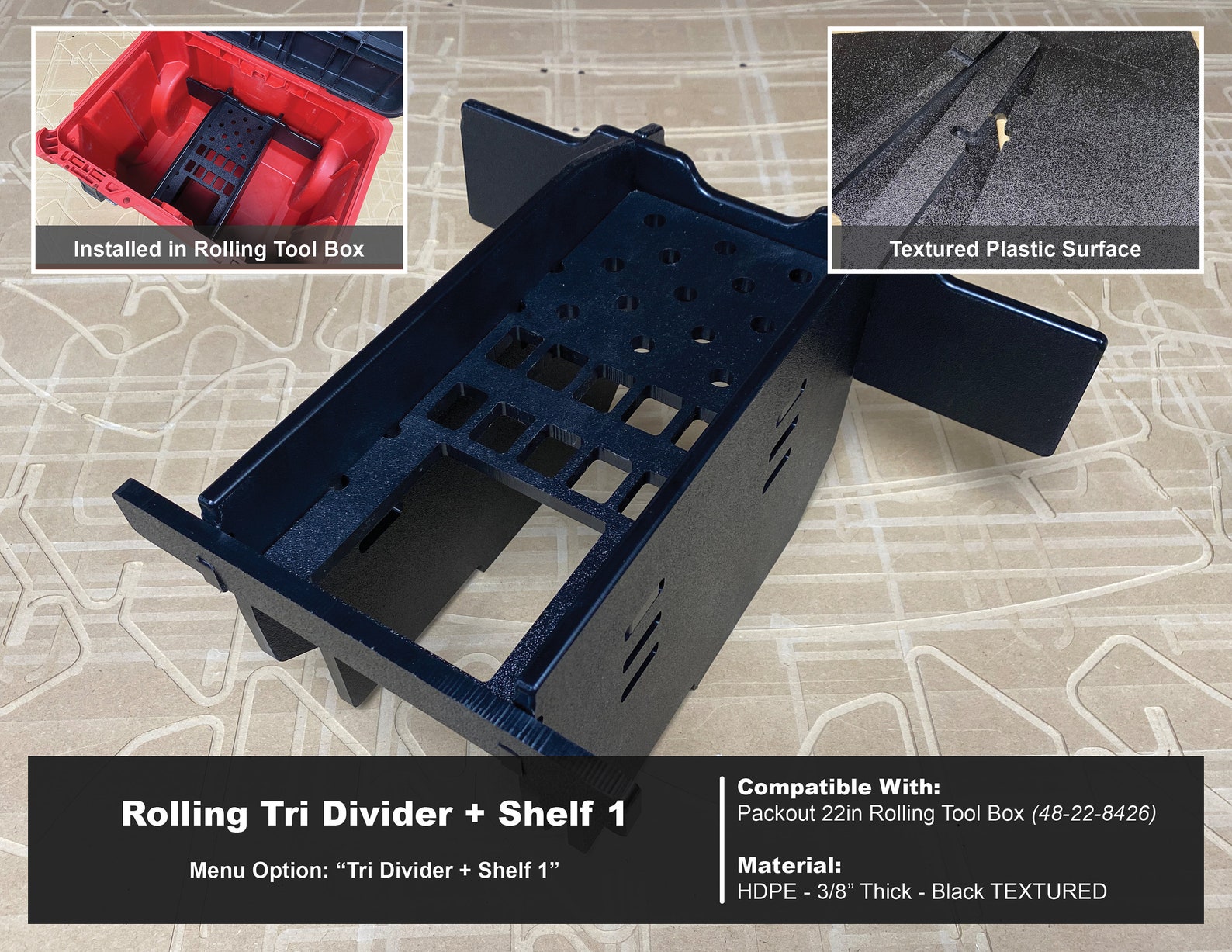 Installed in Rolling Tool Box

Textured Plastic Surface

Rolling Tri Divider + Shelf 1

Menu Option: “Tri Divider + Shelf 1”

Compatible With:
Packout 22in Rolling Tool Box (48-22-8426)

Material:
HDPE - 3/8” Thick - Black TEXTURED