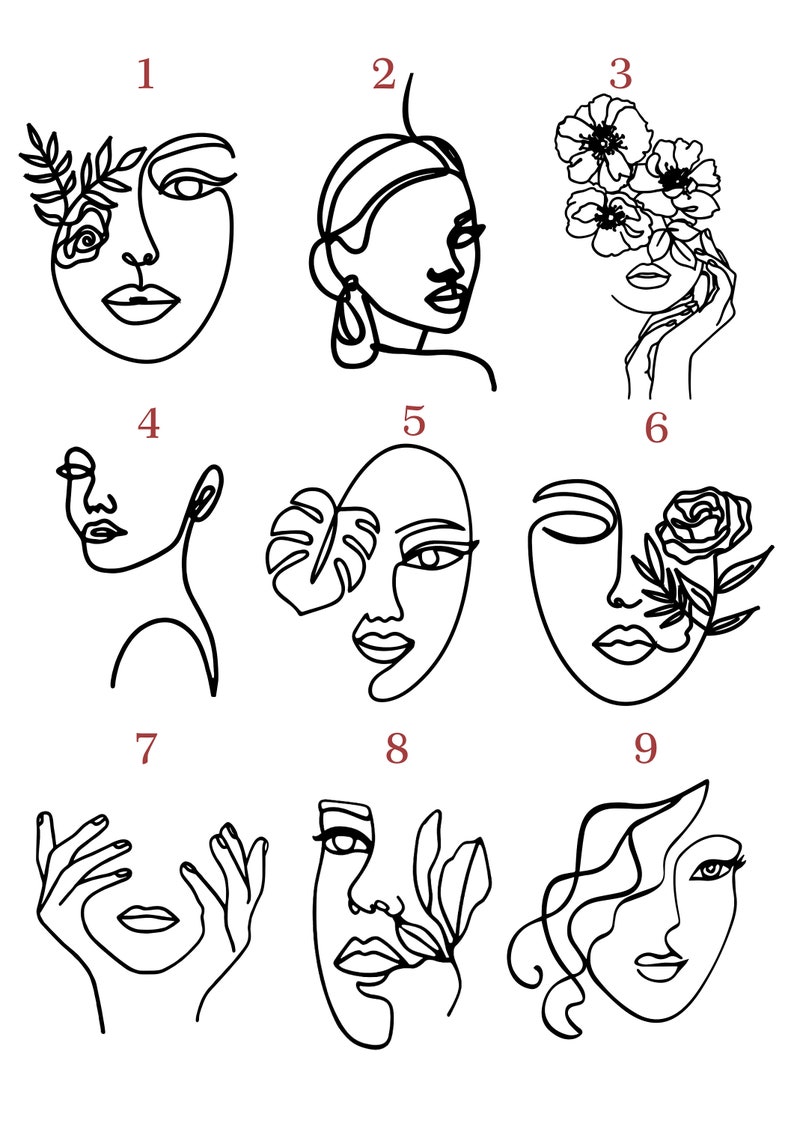 1

2

3

4

5

6

7

8

9