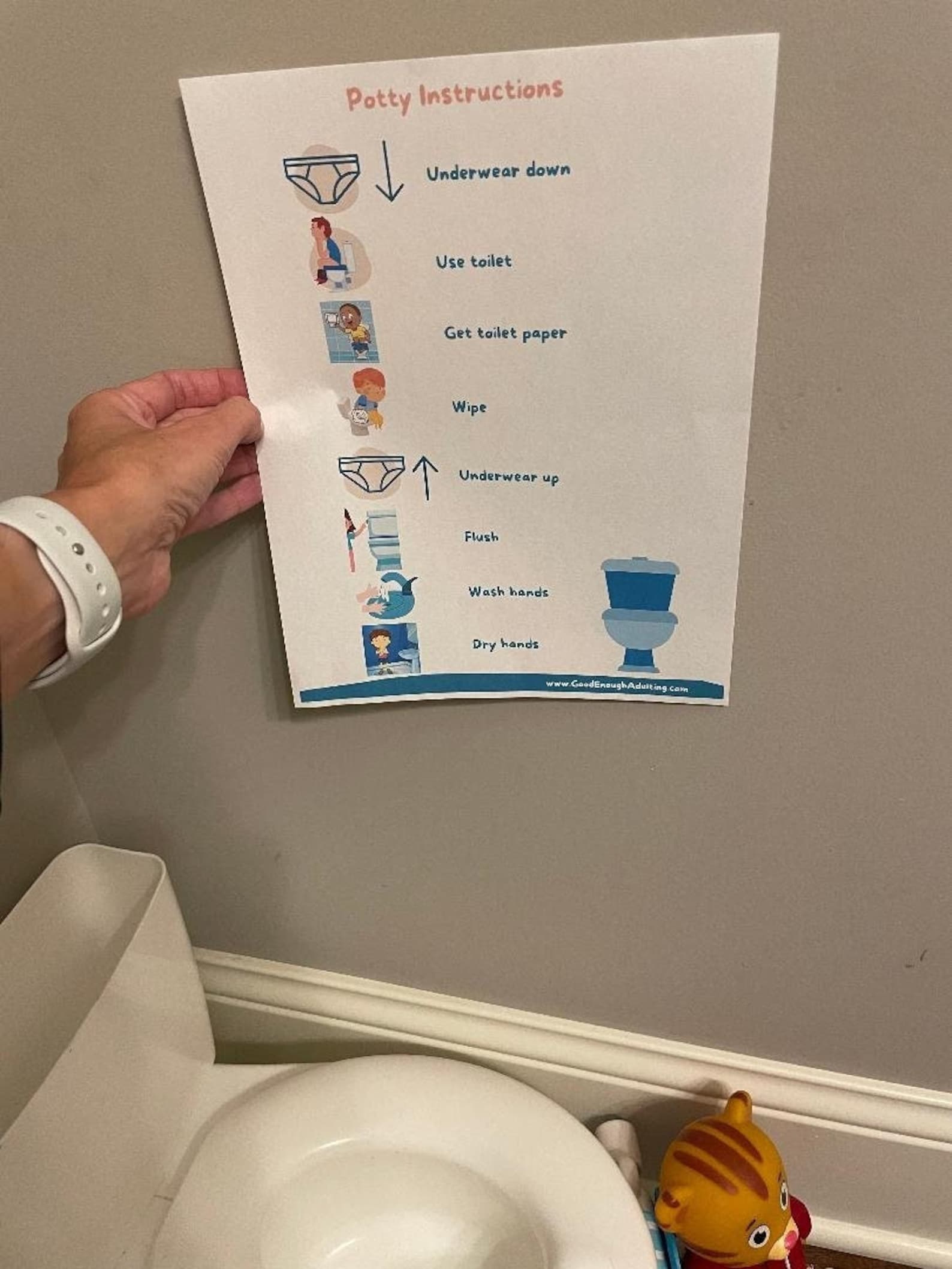 Potty Instructions

Underwear down

Use toilet

Get toilet paper

Wipe

Underwear up

Flush

Wash hands

Dry hands

www.GoodEnoughAdulting.com