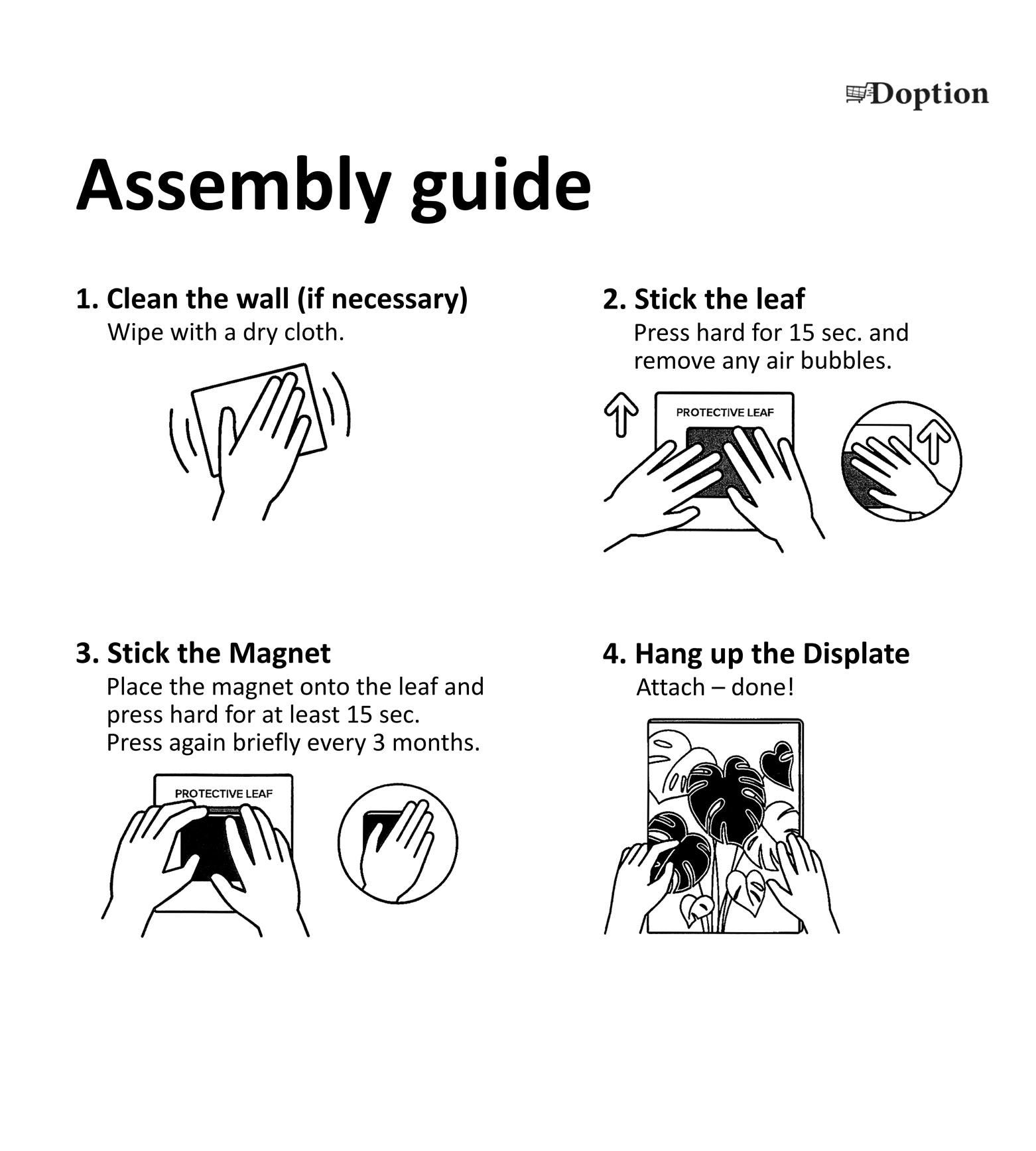 Doption

Assembly guide

1. Clean the wall (if necessary)
Wipe with a dry cloth.

2. Stick the leaf
Press hard for 15 sec. and remove any air bubbles.

PROTECTIVE LEAF

3. Stick the Magnet
Place the magnet onto the leaf and press hard for at least 15 sec.
Press again briefly every 3 months.

PROTECTIVE LEAF

4. Hang up the Displate
Attach – done!