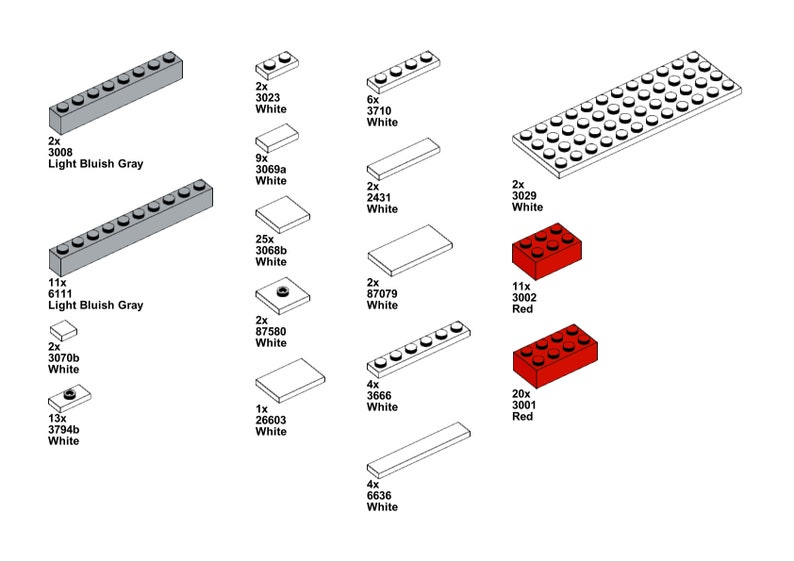 2x
3008
Light Bluish Gray

11x
6111
Light Bluish Gray

2x
3070b
White

13x
3794b
White

2x
3023
White

9x
3069a
White

25x
3068b
White

2x
87580
White

1x
26603
White

6x
3710
White

2x
2431
White

2x
87079
White

4x
3666
White

4x
6636
White

2x
3029
White

11x
3002
Red

20x
3001
Red