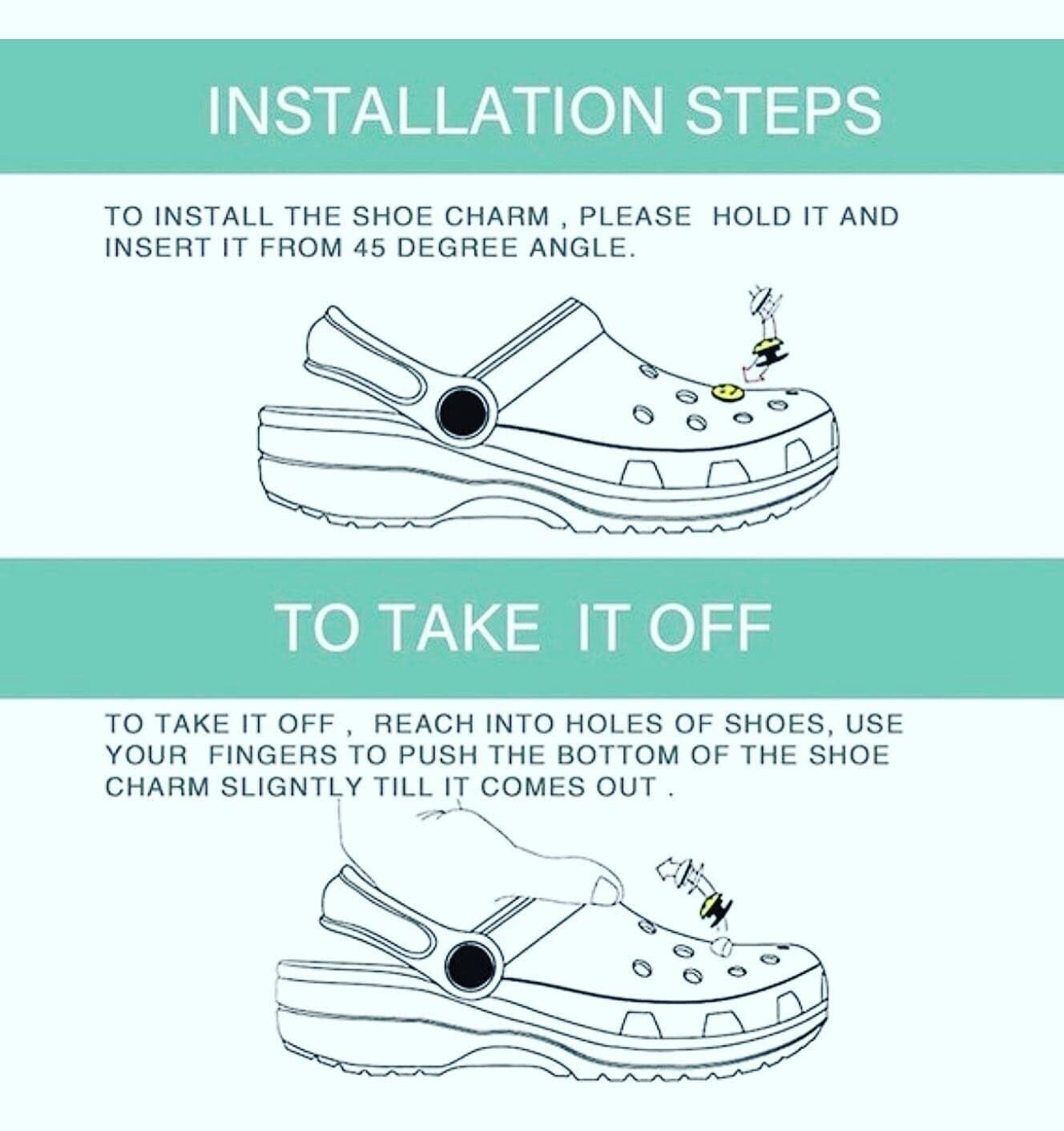 INSTALLATION STEPS

TO INSTALL THE SHOE CHARM , PLEASE HOLD IT AND INSERT IT FROM 45 DEGREE ANGLE.

TO TAKE IT OFF

TO TAKE IT OFF , REACH INTO HOLES OF SHOES, USE YOUR FINGERS TO PUSH THE BOTTOM OF THE SHOE CHARM SLIGNTLY TILL IT COMES OUT .