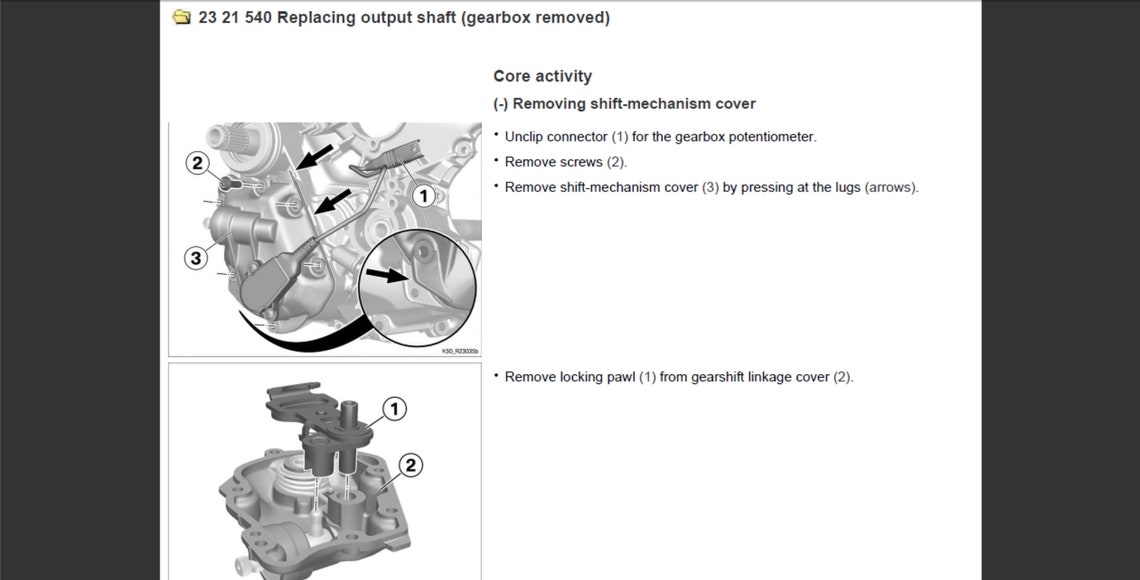 23 21 540 Replacing output shaft (gearbox removed)

Core activity

(-) Removing shift-mechanism cover

2
1
3
K50_R23035b

• Unclip connector (1) for the gearbox potentiometer.
• Remove screws (2).
• Remove shift-mechanism cover (3) by pressing at the lugs (arrows).

1
2

• Remove locking pawl (1) from gearshift linkage cover (2).