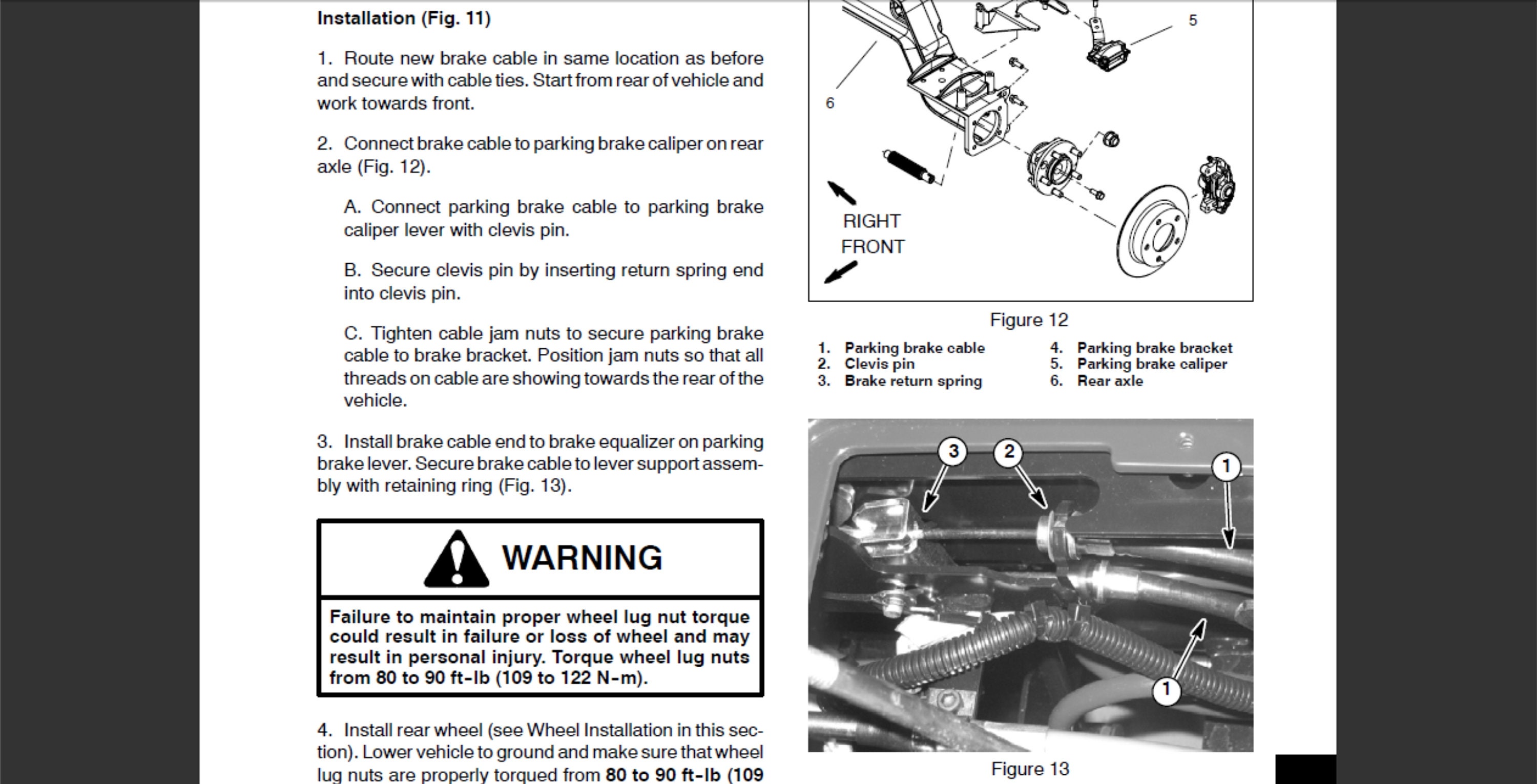 Installation (Fig. 11)

1. Route new brake cable in same location as before and secure with cable ties. Start from rear of vehicle and work towards front.

2. Connect brake cable to parking brake caliper on rear axle (Fig. 12).

A. Connect parking brake cable to parking brake caliper lever with clevis pin.

B. Secure clevis pin by inserting return spring end into clevis pin.

C. Tighten cable jam nuts to secure parking brake cable to brake bracket. Position jam nuts so that all threads on cable are showing towards the rear of the vehicle.

3. Install brake cable end to brake equalizer on parking brake lever. Secure brake cable to lever support assembly with retaining ring (Fig. 13).

WARNING

Failure to maintain proper wheel lug nut torque could result in failure or loss of wheel and may result in personal injury. Torque wheel lug nuts from 80 to 90 ft-lb (109 to 122 N-m).

4. Install rear wheel (see Wheel Installation in this section). Lower vehicle to ground and make sure that wheel lug nuts are properly torqued from 80 to 90 ft-lb (109

5

6

RIGHT

FRONT

Figure 12

1. Parking brake cable
2. Clevis pin
3. Brake return spring
4. Parking brake bracket
5. Parking brake caliper
6. Rear axle

3

2

1

1

Figure 13