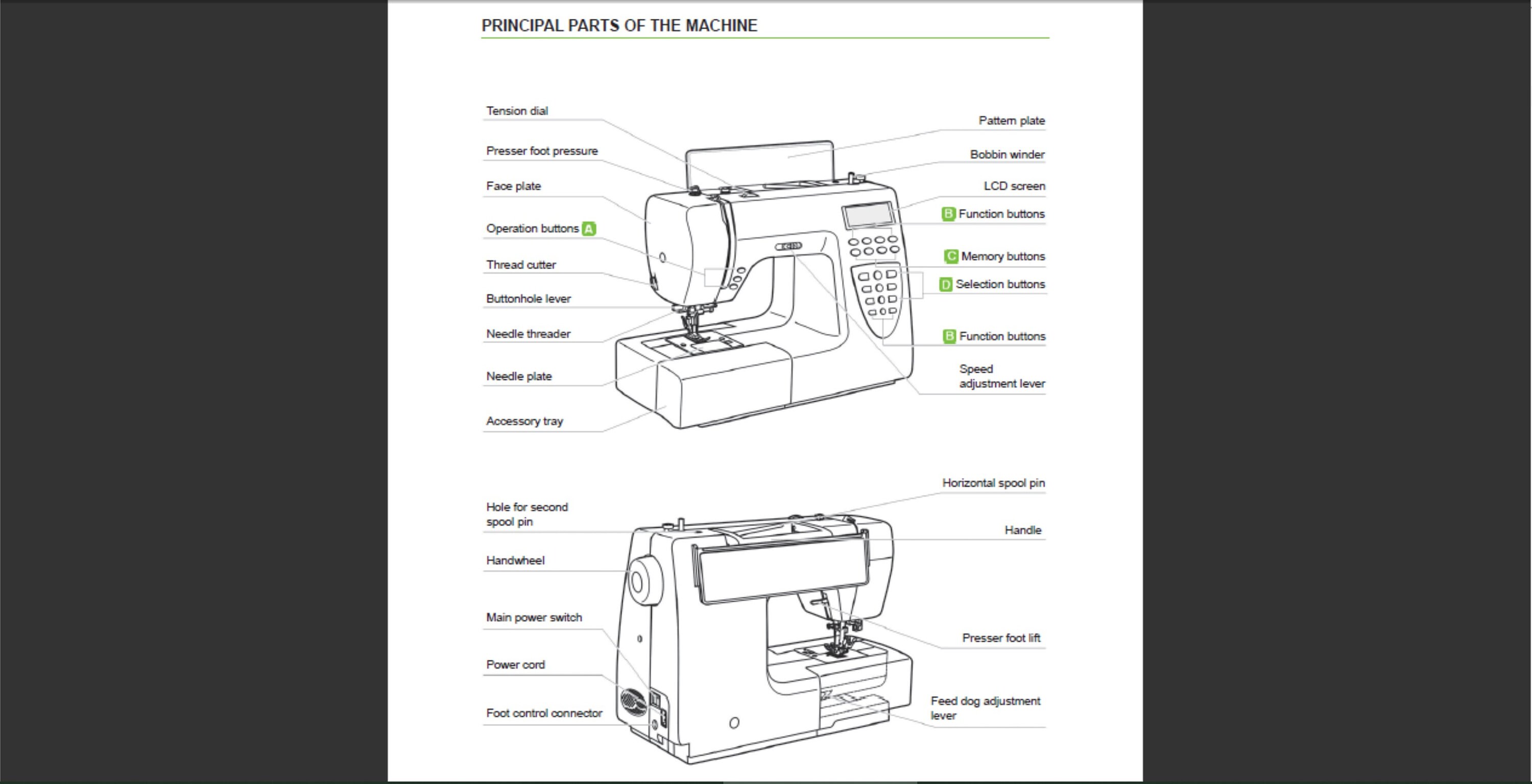 PRINCIPAL PARTS OF THE MACHINE

Tension dial
Presser foot pressure
Face plate
Operation buttons A
Thread cutter
Buttonhole lever
Needle threader
Needle plate
Accessory tray

Pattern plate
Bobbin winder
LCD screen
B Function buttons
C Memory buttons
D Selection buttons
B Function buttons
Speed adjustment lever

Hole for second spool pin
Handwheel
Main power switch
Power cord
Foot control connector

Horizontal spool pin
Handle
Presser foot lift
Feed dog adjustment lever