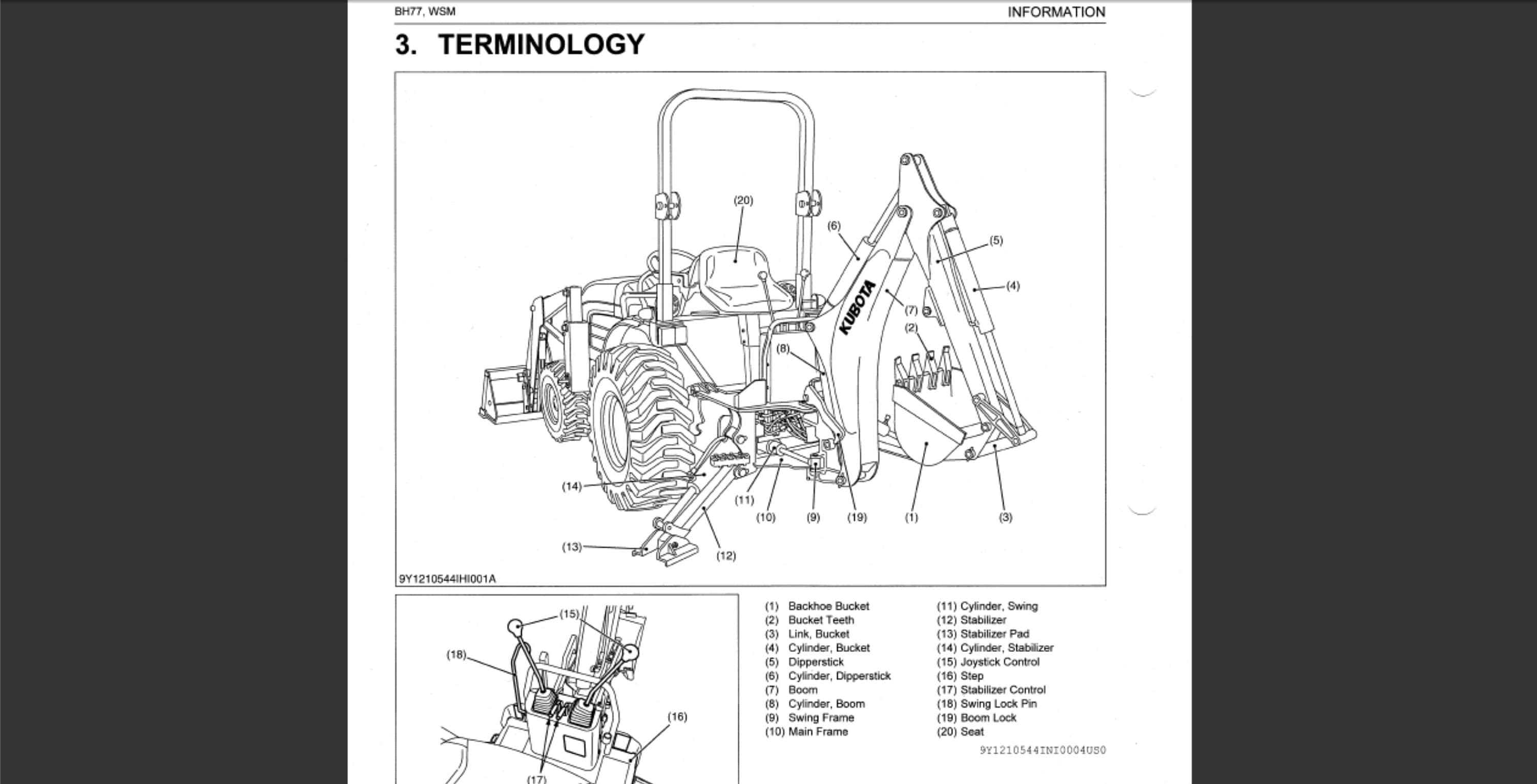 BH77, WSM INFORMATION

3. TERMINOLOGY

(20)
(6)
(5)
(4)
KUBOTA
(7)
(2)
(8)
(14)
(11)
(10)
(9)
(19)
(1)
(3)
(13)
(12)

9Y1210544IHI001A

(15)
(18)
(16)
(17)

(1) Backhoe Bucket
(2) Bucket Teeth
(3) Link, Bucket
(4) Cylinder, Bucket
(5) Dipperstick
(6) Cylinder, Dipperstick
(7) Boom
(8) Cylinder, Boom
(9) Swing Frame
(10) Main Frame

(11) Cylinder, Swing
(12) Stabilizer
(13) Stabilizer Pad
(14) Cylinder, Stabilizer
(15) Joystick Control
(16) Step
(17) Stabilizer Control
(18) Swing Lock Pin
(19) Boom Lock
(20) Seat

9Y1210544INI0004US0