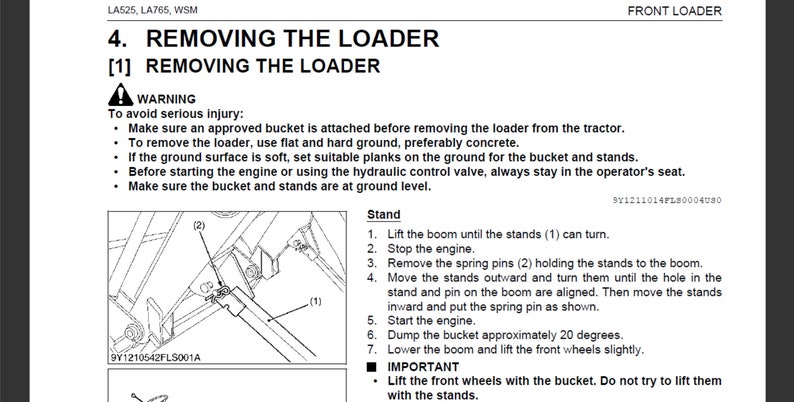 LA525, LA765, WSM

FRONT LOADER

4. REMOVING THE LOADER

[1] REMOVING THE LOADER

WARNING

To avoid serious injury:

• Make sure an approved bucket is attached before removing the loader from the tractor.
• To remove the loader, use flat and hard ground, preferably concrete.
• If the ground surface is soft, set suitable planks on the ground for the bucket and stands.
• Before starting the engine or using the hydraulic control valve, always stay in the operator's seat.
• Make sure the bucket and stands are at ground level.

9Y1211014FLS0004US0

(2)

(1)

9Y1210542FLS001A

Stand

1. Lift the boom until the stands (1) can turn.
2. Stop the engine.
3. Remove the spring pins (2) holding the stands to the boom.
4. Move the stands outward and turn them until the hole in the stand and pin on the boom are aligned. Then move the stands inward and put the spring pin as shown.
5. Start the engine.
6. Dump the bucket approximately 20 degrees.
7. Lower the boom and lift the front wheels slightly.

■ IMPORTANT

• Lift the front wheels with the bucket. Do not try to lift them with the stands.