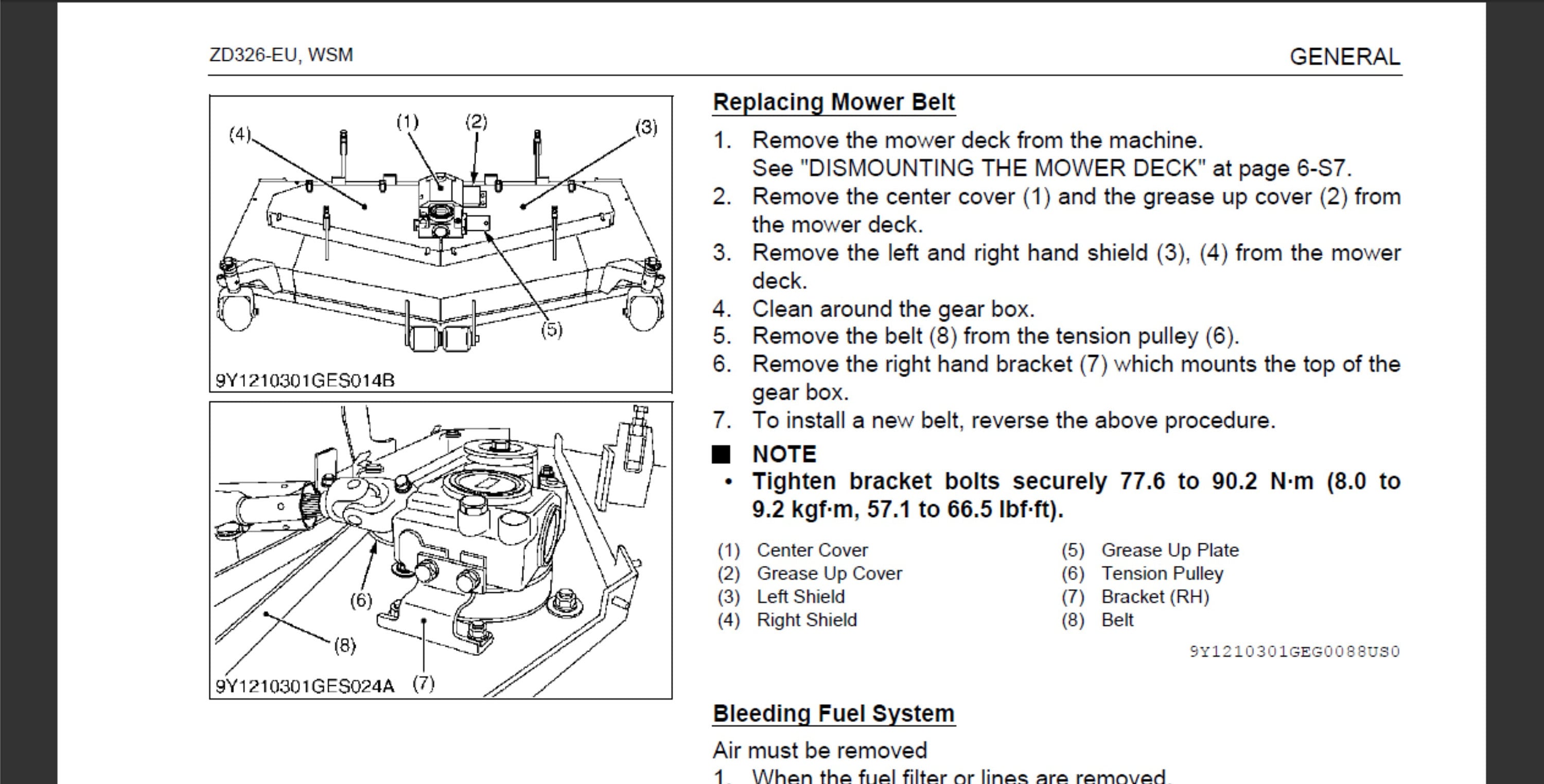 ZD326-EU, WSM

GENERAL

(4) (1) (2) (3)

(5)

9Y1210301GES014B

(6)

(8)

9Y1210301GES024A (7)

Replacing Mower Belt

1. Remove the mower deck from the machine. See "DISMOUNTING THE MOWER DECK" at page 6-S7.
2. Remove the center cover (1) and the grease up cover (2) from the mower deck.
3. Remove the left and right hand shield (3), (4) from the mower deck.
4. Clean around the gear box.
5. Remove the belt (8) from the tension pulley (6).
6. Remove the right hand bracket (7) which mounts the top of the gear box.
7. To install a new belt, reverse the above procedure.

■ NOTE
• Tighten bracket bolts securely 77.6 to 90.2 N·m (8.0 to 9.2 kgf·m, 57.1 to 66.5 lbf·ft).

(1) Center Cover
(2) Grease Up Cover
(3) Left Shield
(4) Right Shield

(5) Grease Up Plate
(6) Tension Pulley
(7) Bracket (RH)
(8) Belt

9Y1210301GEG0088US0

Bleeding Fuel System

Air must be removed

1. When the fuel filter or lines are removed.