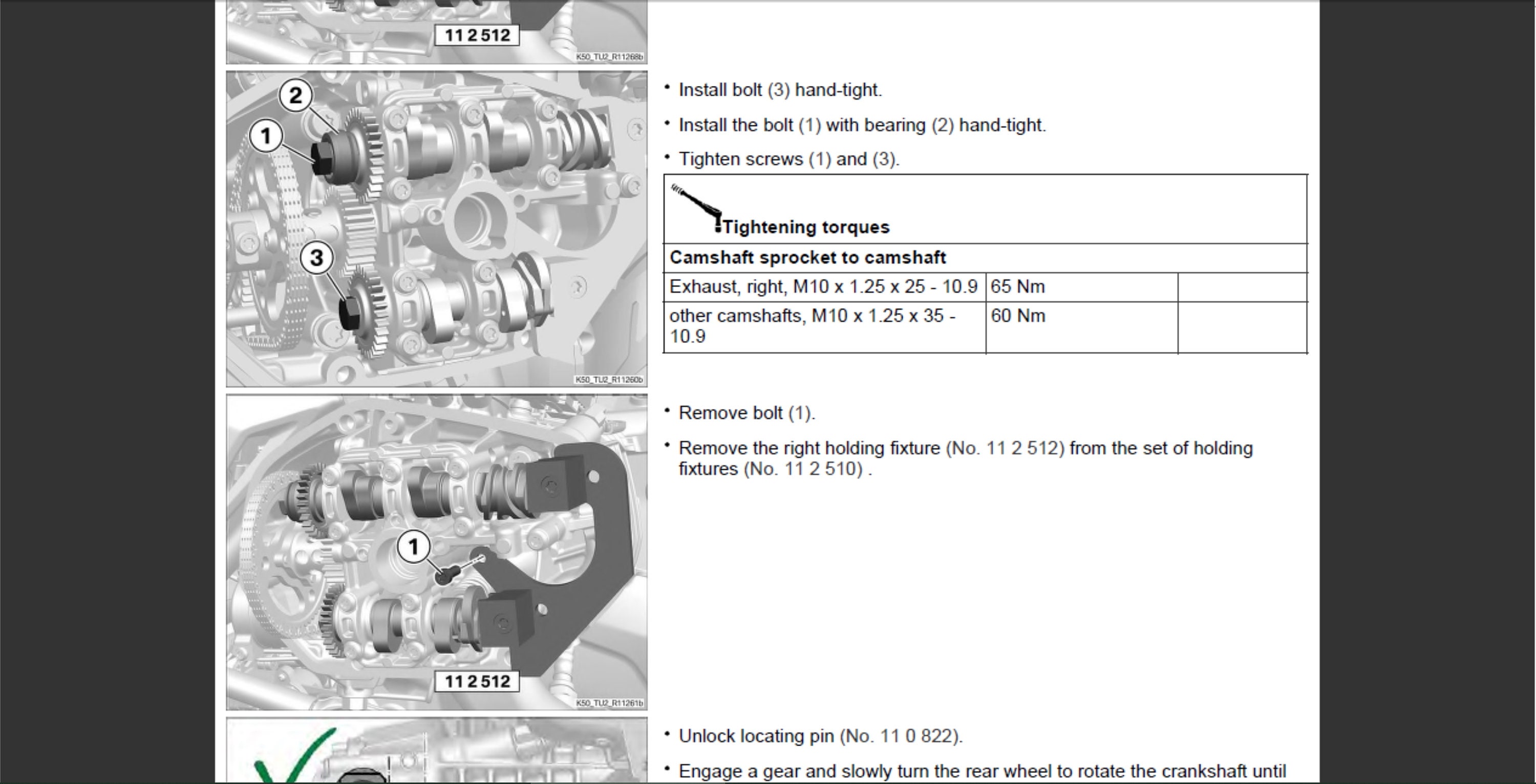 11 2 512

K50_TU2_R11268b

2
1
3

K50_TU2_R11260b

• Install bolt (3) hand-tight.

• Install the bolt (1) with bearing (2) hand-tight.

• Tighten screws (1) and (3).

| Tightening torques | | |
|---|---|---|
| Camshaft sprocket to camshaft | | |
| Exhaust, right, M10 x 1.25 x 25 - 10.9 | 65 Nm | |
| other camshafts, M10 x 1.25 x 35 - 10.9 | 60 Nm | |

1
11 2 512

K50_TU2_R11261b

• Remove bolt (1).

• Remove the right holding fixture (No. 11 2 512) from the set of holding fixtures (No. 11 2 510) .

• Unlock locating pin (No. 11 0 822).

• Engage a gear and slowly turn the rear wheel to rotate the crankshaft until