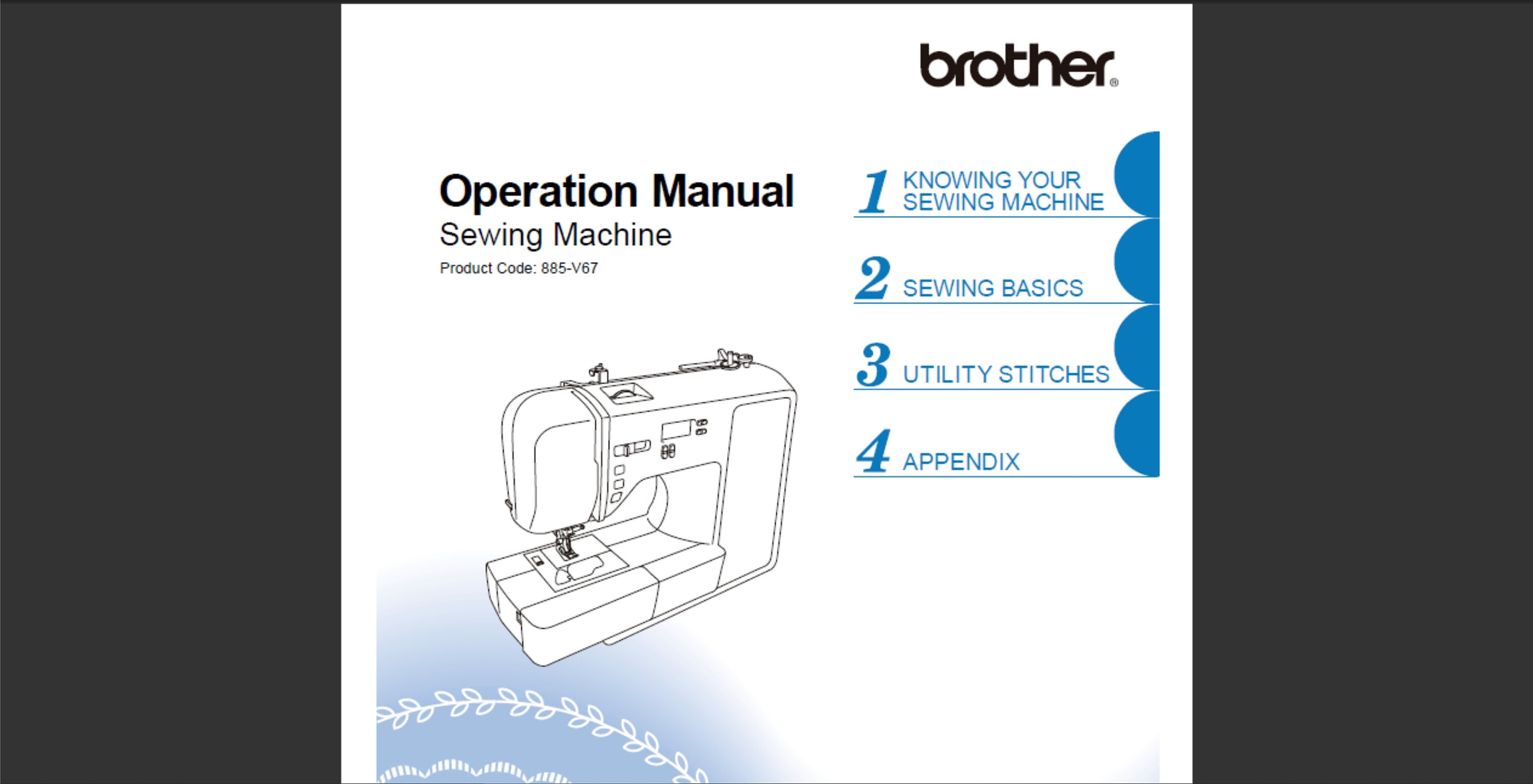 brother®

Operation Manual
Sewing Machine
Product Code: 885-V67

1 KNOWING YOUR SEWING MACHINE

2 SEWING BASICS

3 UTILITY STITCHES

4 APPENDIX