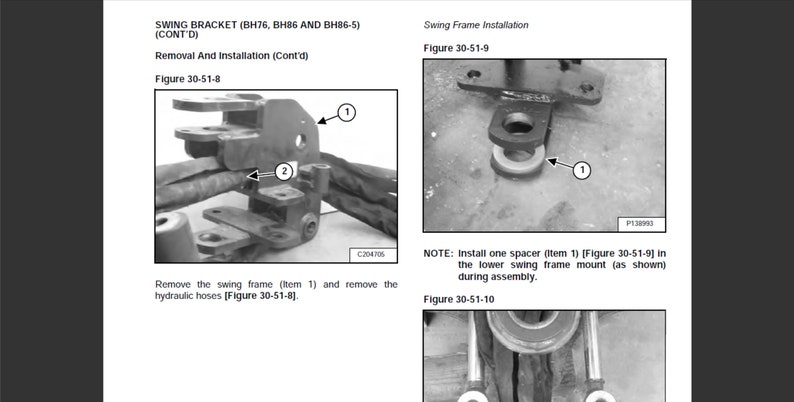 SWING BRACKET (BH76, BH86 AND BH86-5) (CONT'D)

Removal And Installation (Cont'd)

Figure 30-51-8

1

2

C204705

Remove the swing frame (Item 1) and remove the hydraulic hoses [Figure 30-51-8].

Swing Frame Installation

Figure 30-51-9

1

P138993

NOTE: Install one spacer (Item 1) [Figure 30-51-9] in the lower swing frame mount (as shown) during assembly.

Figure 30-51-10